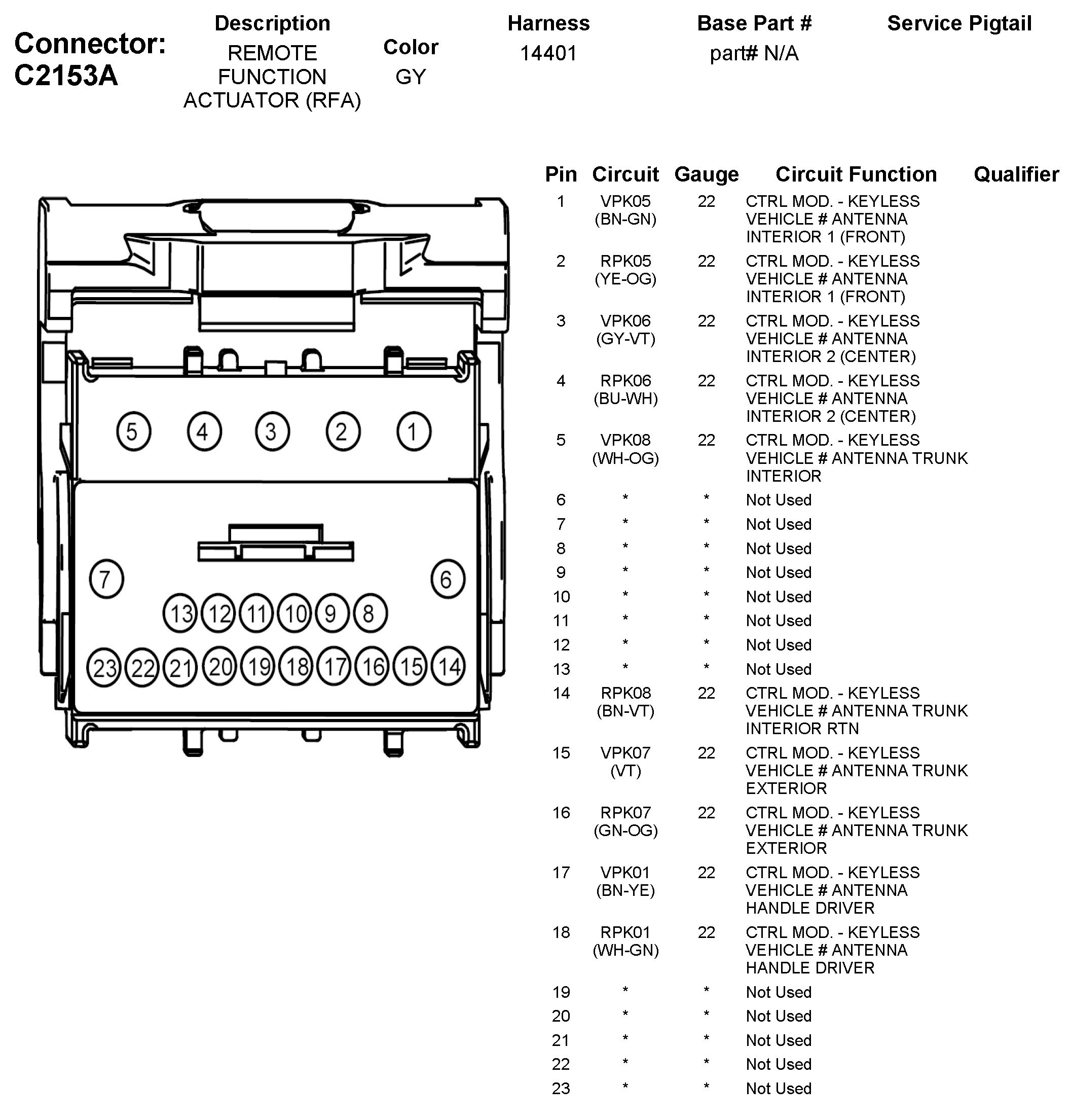 Connector: C2153A

| Description | Color | Harness | Base Part # | Service Pigtail |
|---|---|---|---|---|
| REMOTE FUNCTION ACTUATOR (RFA) | GY | 14401 | part# N/A | |

5 4 3 2 1
7 6
13 12 11 10 9 8
23 22 21 20 19 18 17 16 15 14

| Pin | Circuit | Gauge | Circuit Function | Qualifier |
|---|---|---|---|---|
| 1 | VPK05 (BN-GN) | 22 | CTRL MOD. - KEYLESS VEHICLE # ANTENNA INTERIOR 1 (FRONT) | |
| 2 | RPK05 (YE-OG) | 22 | CTRL MOD. - KEYLESS VEHICLE # ANTENNA INTERIOR 1 (FRONT) | |
| 3 | VPK06 (GY-VT) | 22 | CTRL MOD. - KEYLESS VEHICLE # ANTENNA INTERIOR 2 (CENTER) | |
| 4 | RPK06 (BU-WH) | 22 | CTRL MOD. - KEYLESS VEHICLE # ANTENNA INTERIOR 2 (CENTER) | |
| 5 | VPK08 (WH-OG) | 22 | CTRL MOD. - KEYLESS VEHICLE # ANTENNA TRUNK INTERIOR | |
| 6 | * | * | Not Used | |
| 7 | * | * | Not Used | |
| 8 | * | * | Not Used | |
| 9 | * | * | Not Used | |
| 10 | * | * | Not Used | |
| 11 | * | * | Not Used | |
| 12 | * | * | Not Used | |
| 13 | * | * | Not Used | |
| 14 | RPK08 (BN-VT) | 22 | CTRL MOD. - KEYLESS VEHICLE # ANTENNA TRUNK INTERIOR RTN | |
| 15 | VPK07 (VT) | 22 | CTRL MOD. - KEYLESS VEHICLE # ANTENNA TRUNK EXTERIOR | |
| 16 | RPK07 (GN-OG) | 22 | CTRL MOD. - KEYLESS VEHICLE # ANTENNA TRUNK EXTERIOR | |
| 17 | VPK01 (BN-YE) | 22 | CTRL MOD. - KEYLESS VEHICLE # ANTENNA HANDLE DRIVER | |
| 18 | RPK01 (WH-GN) | 22 | CTRL MOD. - KEYLESS VEHICLE # ANTENNA HANDLE DRIVER | |
| 19 | * | * | Not Used | |
| 20 | * | * | Not Used | |
| 21 | * | * | Not Used | |
| 22 | * | * | Not Used | |
| 23 | * | * | Not Used | |