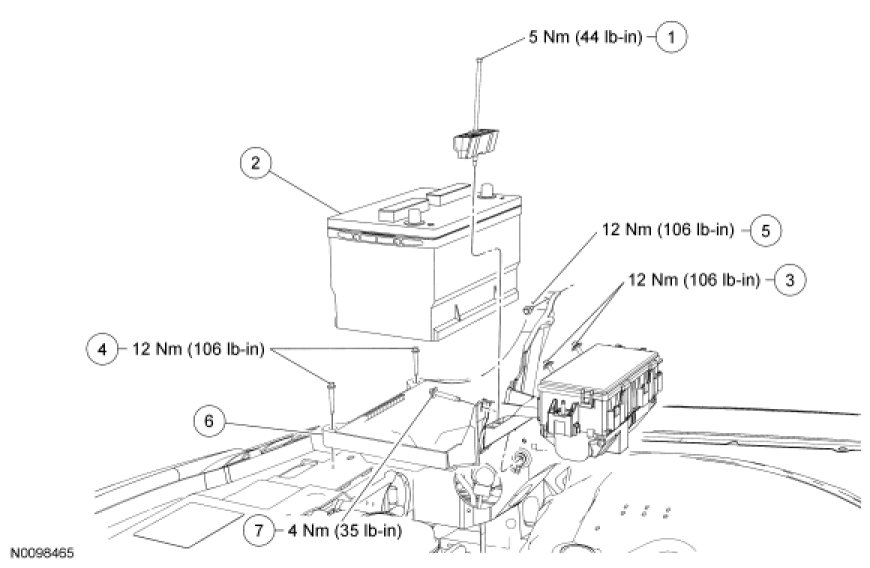 5 Nm (44 lb-in) 1

2

12 Nm (106 lb-in) 5

12 Nm (106 lb-in) 3

4 12 Nm (106 lb-in)

6

7 4 Nm (35 lb-in)

N0098465