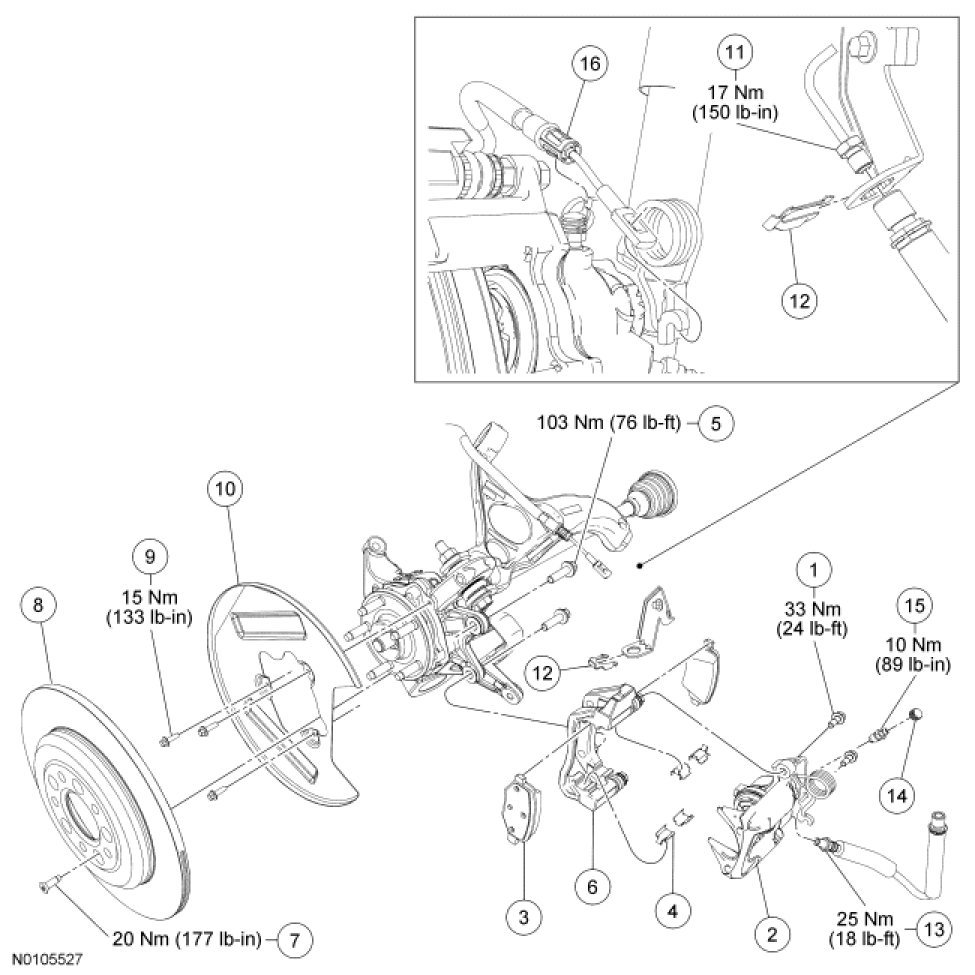 16

11
17 Nm
(150 lb-in)

12

103 Nm (76 lb-ft) 5

10

9
15 Nm
(133 lb-in)

8

1
33 Nm
(24 lb-ft)

15
10 Nm
(89 lb-in)

12

14

3

6

4

2

25 Nm
(18 lb-ft) 13

20 Nm (177 lb-in) 7

N0105527