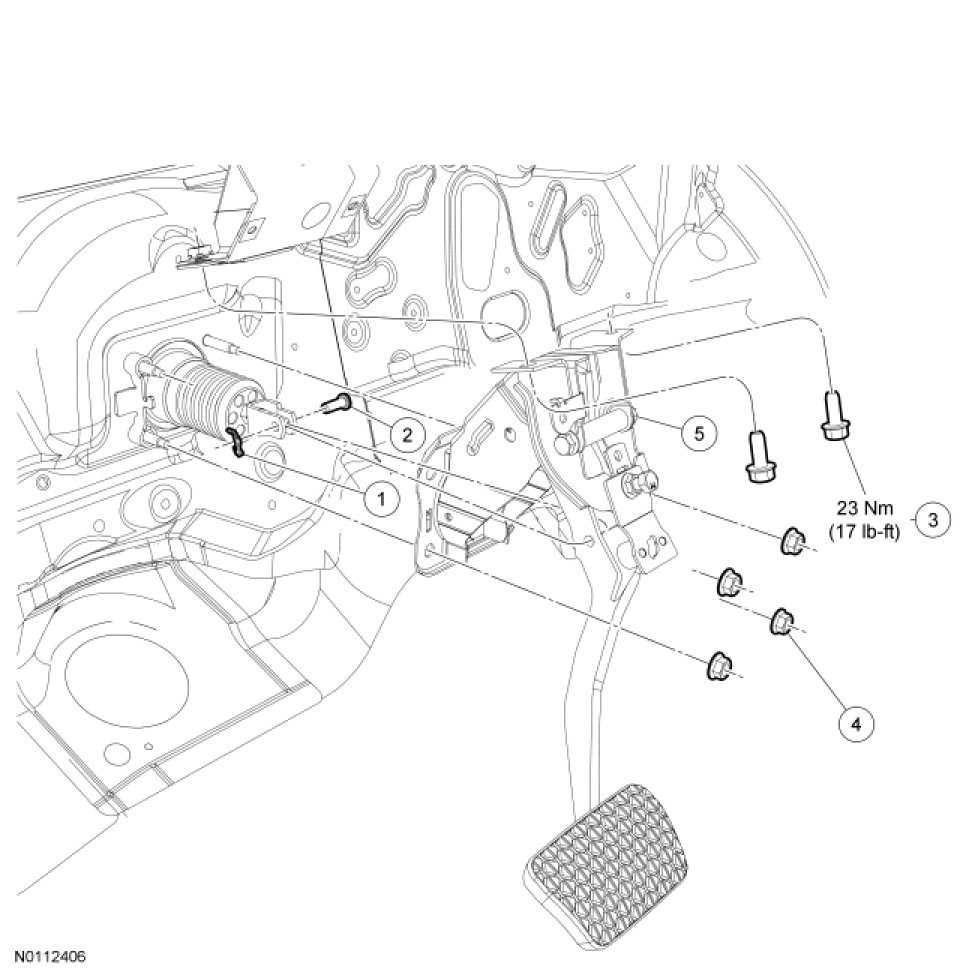 2

5

1

23 Nm
(17 lb-ft)

3

4

N0112406