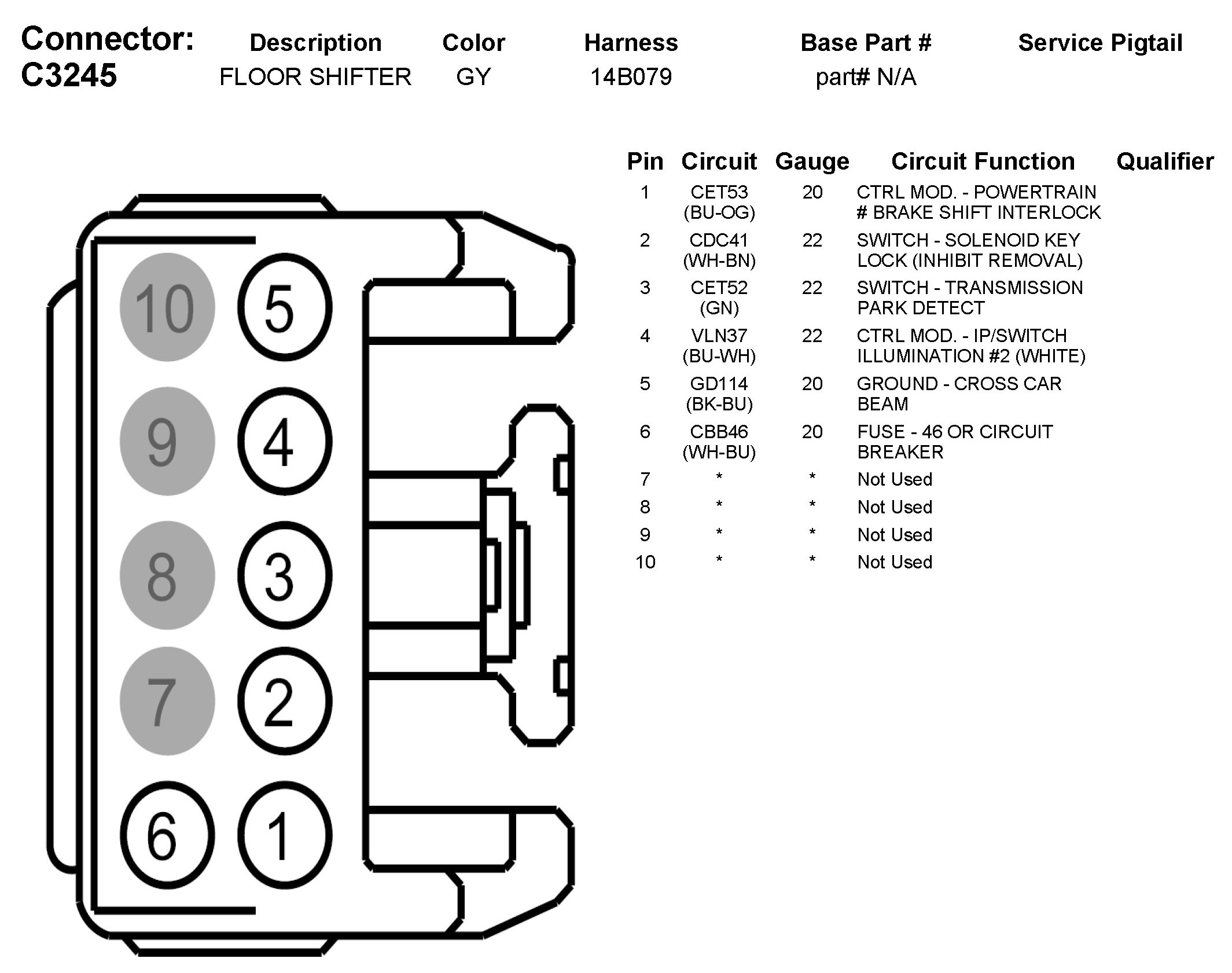 Connector: C3245

| Description | Color | Harness | Base Part # | Service Pigtail |
|---|---|---|---|---|
| FLOOR SHIFTER | GY | 14B079 | part# N/A | |

10 5
9 4
8 3
7 2
6 1

| Pin | Circuit | Gauge | Circuit Function | Qualifier |
|---|---|---|---|---|
| 1 | CET53 (BU-OG) | 20 | CTRL MOD. - POWERTRAIN # BRAKE SHIFT INTERLOCK | |
| 2 | CDC41 (WH-BN) | 22 | SWITCH - SOLENOID KEY LOCK (INHIBIT REMOVAL) | |
| 3 | CET52 (GN) | 22 | SWITCH - TRANSMISSION PARK DETECT | |
| 4 | VLN37 (BU-WH) | 22 | CTRL MOD. - IP/SWITCH ILLUMINATION #2 (WHITE) | |
| 5 | GD114 (BK-BU) | 20 | GROUND - CROSS CAR BEAM | |
| 6 | CBB46 (WH-BU) | 20 | FUSE - 46 OR CIRCUIT BREAKER | |
| 7 | * | * | Not Used | |
| 8 | * | * | Not Used | |
| 9 | * | * | Not Used | |
| 10 | * | * | Not Used | |