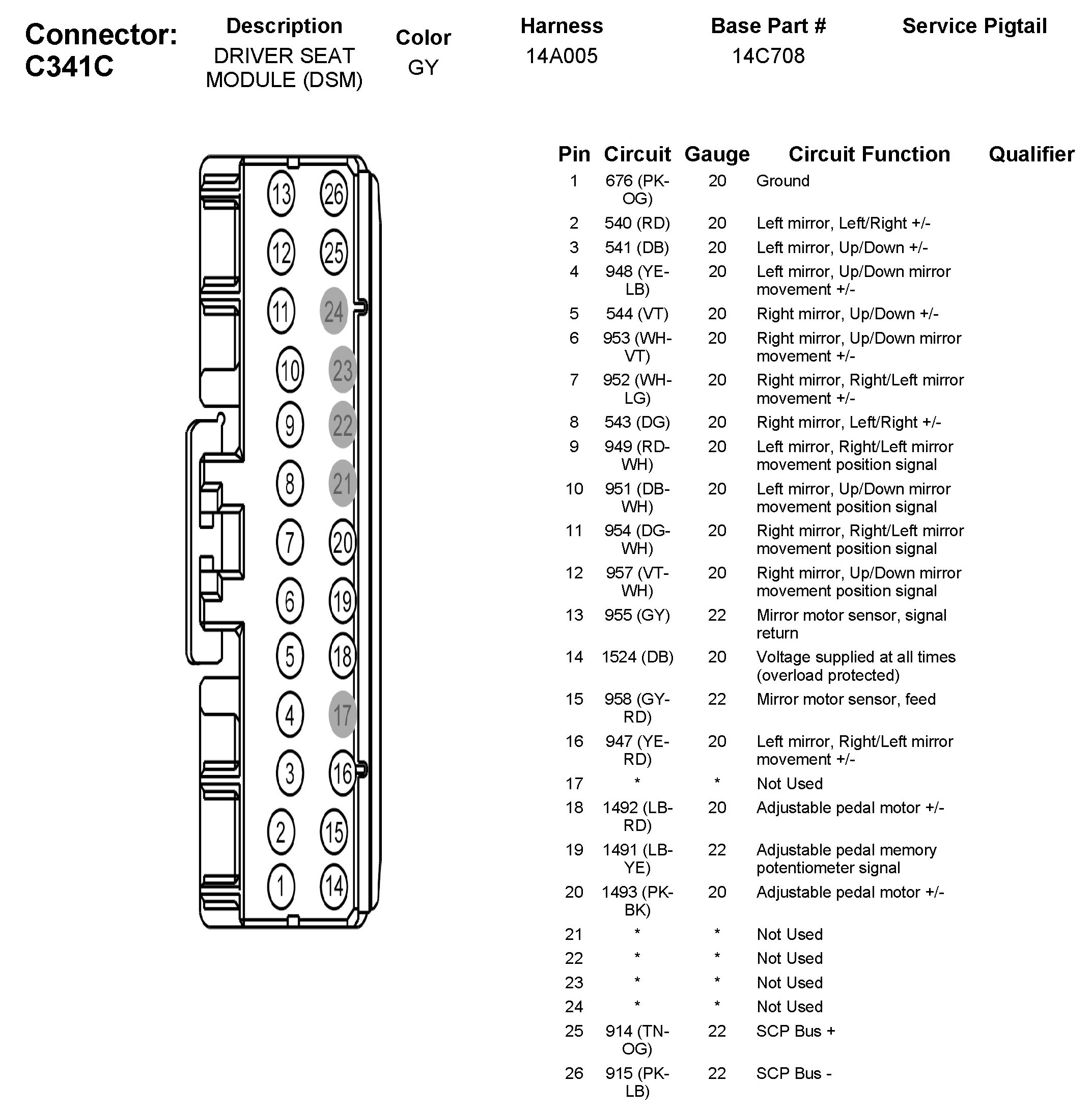 Connector: C341C

| Description | Color | Harness | Base Part # | Service Pigtail |
|---|---|---|---|---|
| DRIVER SEAT MODULE (DSM) | GY | 14A005 | 14C708 | |

13 26
12 25
11 24
10 23
9 22
8 21
7 20
6 19
5 18
4 17
3 16
2 15
1 14

| Pin | Circuit | Gauge | Circuit Function | Qualifier |
|---|---|---|---|---|
| 1 | 676 (PK-OG) | 20 | Ground | |
| 2 | 540 (RD) | 20 | Left mirror, Left/Right +/- | |
| 3 | 541 (DB) | 20 | Left mirror, Up/Down +/- | |
| 4 | 948 (YE-LB) | 20 | Left mirror, Up/Down mirror movement +/- | |
| 5 | 544 (VT) | 20 | Right mirror, Up/Down +/- | |
| 6 | 953 (WH-VT) | 20 | Right mirror, Up/Down mirror movement +/- | |
| 7 | 952 (WH-LG) | 20 | Right mirror, Right/Left mirror movement +/- | |
| 8 | 543 (DG) | 20 | Right mirror, Left/Right +/- | |
| 9 | 949 (RD-WH) | 20 | Left mirror, Right/Left mirror movement position signal | |
| 10 | 951 (DB-WH) | 20 | Left mirror, Up/Down mirror movement position signal | |
| 11 | 954 (DG-WH) | 20 | Right mirror, Right/Left mirror movement position signal | |
| 12 | 957 (VT-WH) | 20 | Right mirror, Up/Down mirror movement position signal | |
| 13 | 955 (GY) | 22 | Mirror motor sensor, signal return | |
| 14 | 1524 (DB) | 20 | Voltage supplied at all times (overload protected) | |
| 15 | 958 (GY-RD) | 22 | Mirror motor sensor, feed | |
| 16 | 947 (YE-RD) | 20 | Left mirror, Right/Left mirror movement +/- | |
| 17 | * | * | Not Used | |
| 18 | 1492 (LB-RD) | 20 | Adjustable pedal motor +/- | |
| 19 | 1491 (LB-YE) | 22 | Adjustable pedal memory potentiometer signal | |
| 20 | 1493 (PK-BK) | 20 | Adjustable pedal motor +/- | |
| 21 | * | * | Not Used | |
| 22 | * | * | Not Used | |
| 23 | * | * | Not Used | |
| 24 | * | * | Not Used | |
| 25 | 914 (TN-OG) | 22 | SCP Bus + | |
| 26 | 915 (PK-LB) | 22 | SCP Bus - | |