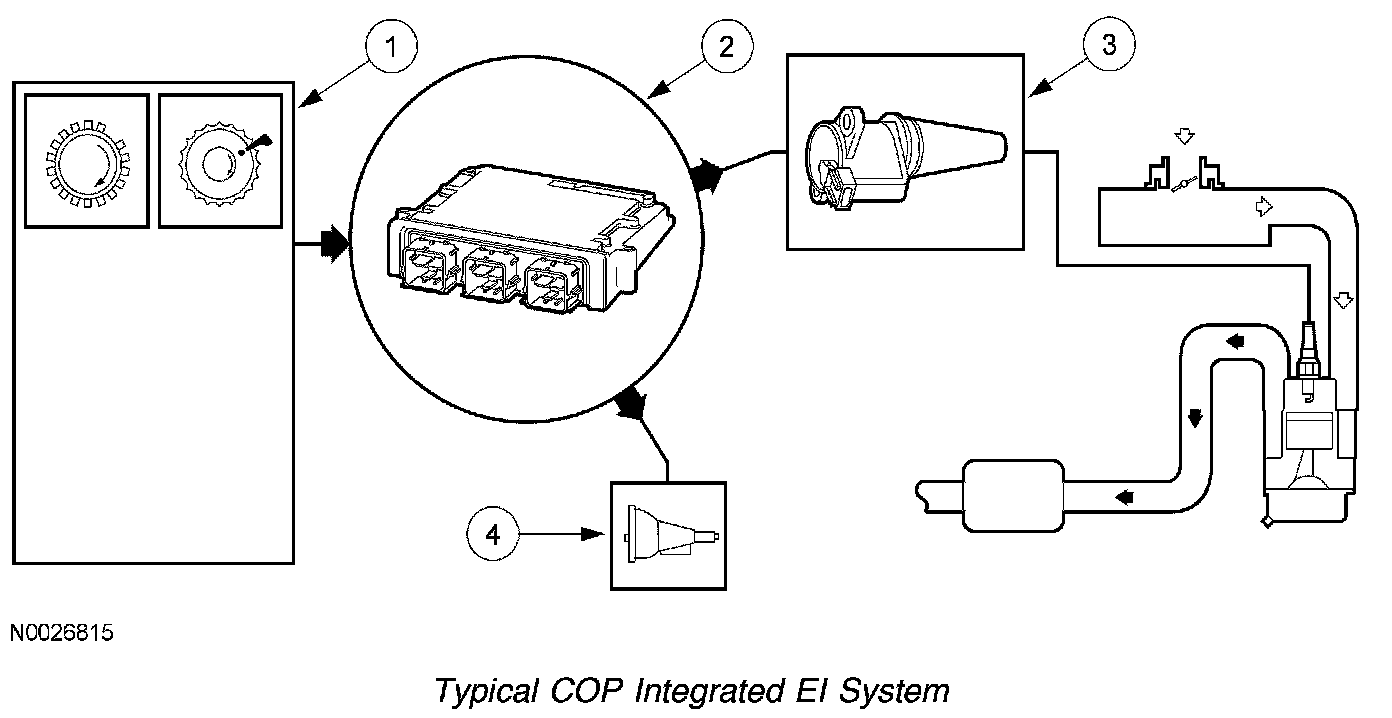 1
2
3
4
N0026815
Typical COP Integrated EI System