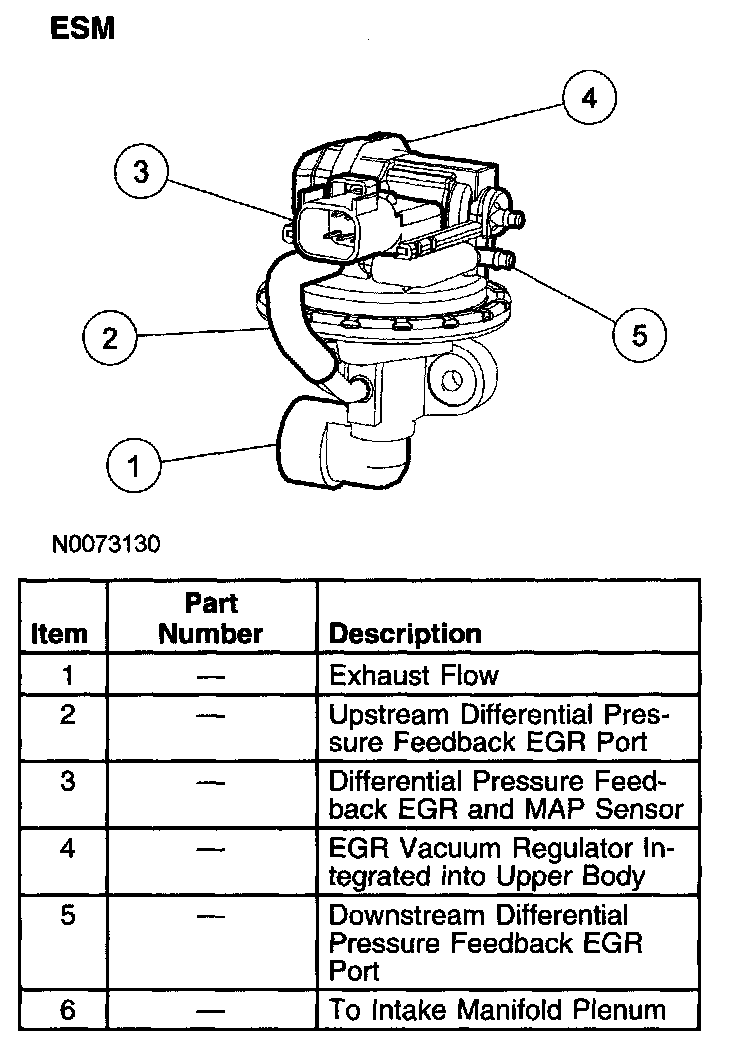 ESM

4
3
2
5
1

N0073130

| Item | Part Number | Description |
|---|---|---|
| 1 | — | Exhaust Flow |
| 2 | — | Upstream Differential Pressure Feedback EGR Port |
| 3 | — | Differential Pressure Feedback EGR and MAP Sensor |
| 4 | — | EGR Vacuum Regulator Integrated into Upper Body |
| 5 | — | Downstream Differential Pressure Feedback EGR Port |
| 6 | — | To Intake Manifold Plenum |