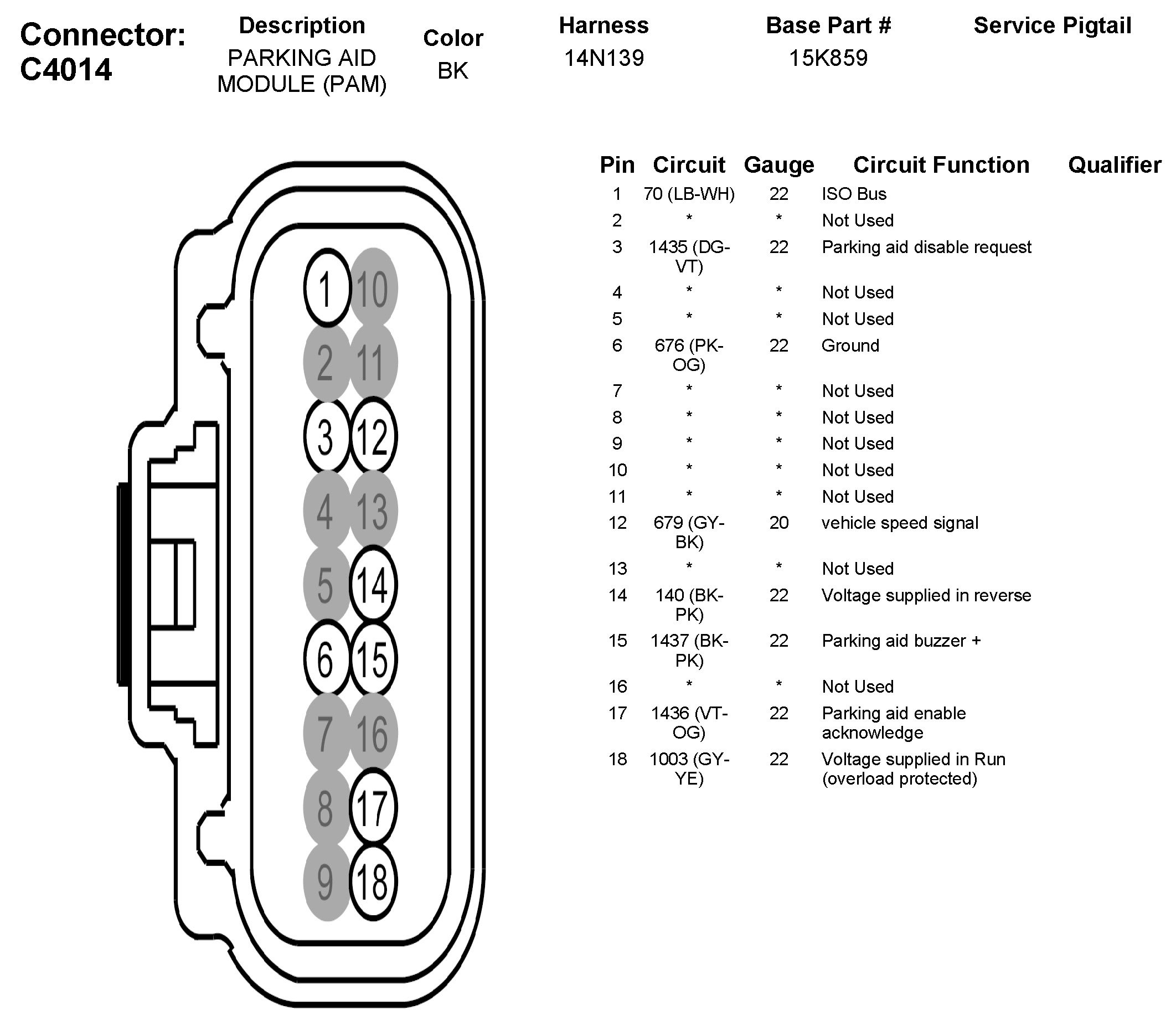 Connector: C4014

| Description | Color | Harness | Base Part # | Service Pigtail |
|---|---|---|---|---|
| PARKING AID MODULE (PAM) | BK | 14N139 | 15K859 | |

1 10
2 11
3 12
4 13
5 14
6 15
7 16
8 17
9 18

| Pin | Circuit | Gauge | Circuit Function | Qualifier |
|---|---|---|---|---|
| 1 | 70 (LB-WH) | 22 | ISO Bus | |
| 2 | * | * | Not Used | |
| 3 | 1435 (DG-VT) | 22 | Parking aid disable request | |
| 4 | * | * | Not Used | |
| 5 | * | * | Not Used | |
| 6 | 676 (PK-OG) | 22 | Ground | |
| 7 | * | * | Not Used | |
| 8 | * | * | Not Used | |
| 9 | * | * | Not Used | |
| 10 | * | * | Not Used | |
| 11 | * | * | Not Used | |
| 12 | 679 (GY-BK) | 20 | vehicle speed signal | |
| 13 | * | * | Not Used | |
| 14 | 140 (BK-PK) | 22 | Voltage supplied in reverse | |
| 15 | 1437 (BK-PK) | 22 | Parking aid buzzer + | |
| 16 | * | * | Not Used | |
| 17 | 1436 (VT-OG) | 22 | Parking aid enable acknowledge | |
| 18 | 1003 (GY-YE) | 22 | Voltage supplied in Run (overload protected) | |