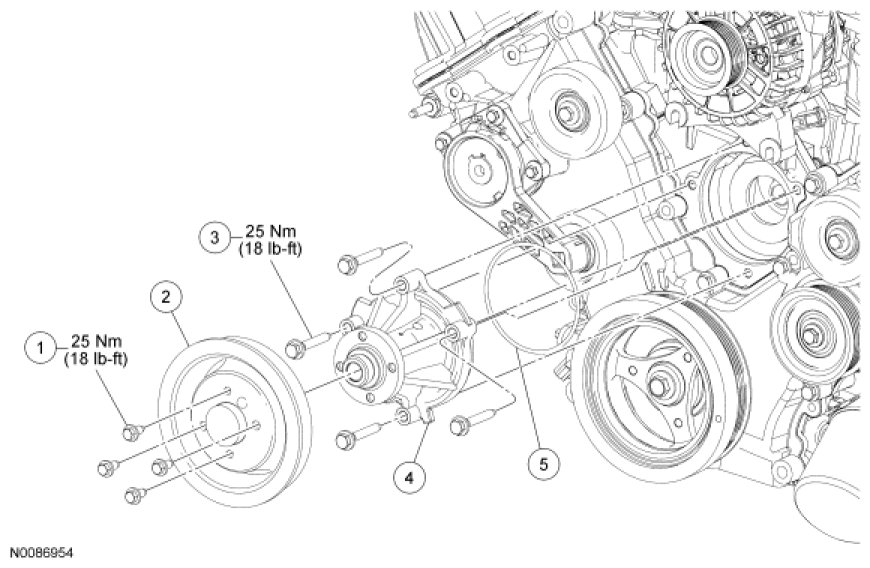 3 25 Nm (18 lb-ft)

2

1 25 Nm (18 lb-ft)

4

5

N0086954