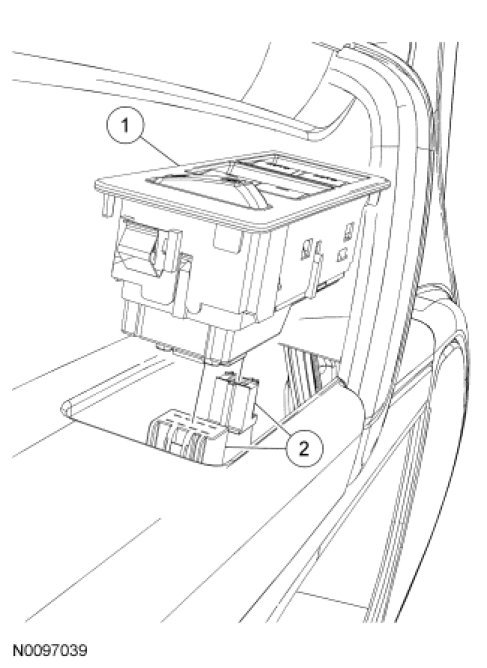 1

2

N0097039