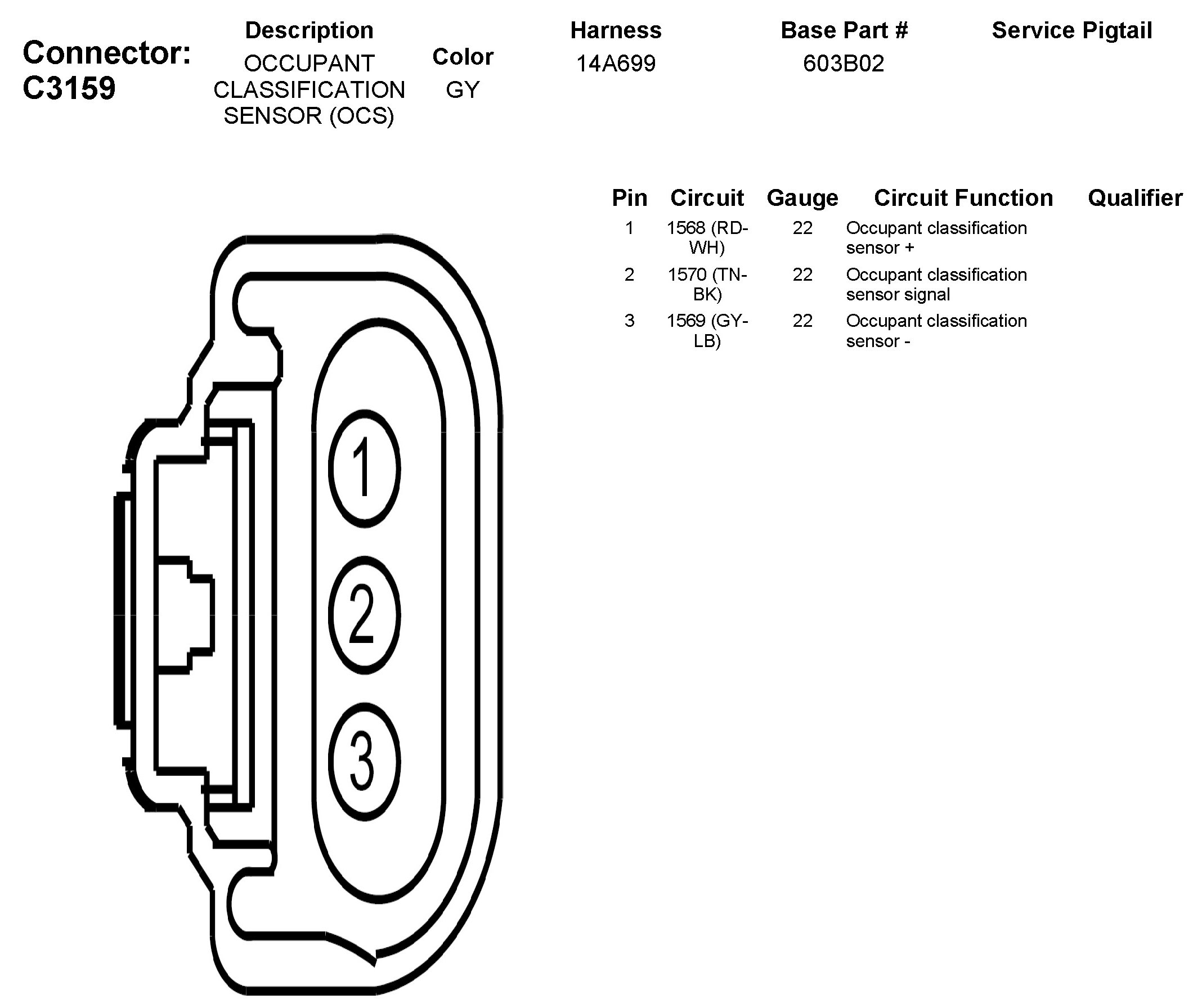 Connector: C3159

| Description | Color | Harness | Base Part # | Service Pigtail |
|---|---|---|---|---|
| OCCUPANT CLASSIFICATION SENSOR (OCS) | GY | 14A699 | 603B02 | |

| Pin | Circuit | Gauge | Circuit Function | Qualifier |
|---|---|---|---|---|
| 1 | 1568 (RD-WH) | 22 | Occupant classification sensor + | |
| 2 | 1570 (TN-BK) | 22 | Occupant classification sensor signal | |
| 3 | 1569 (GY-LB) | 22 | Occupant classification sensor - | |

1
2
3