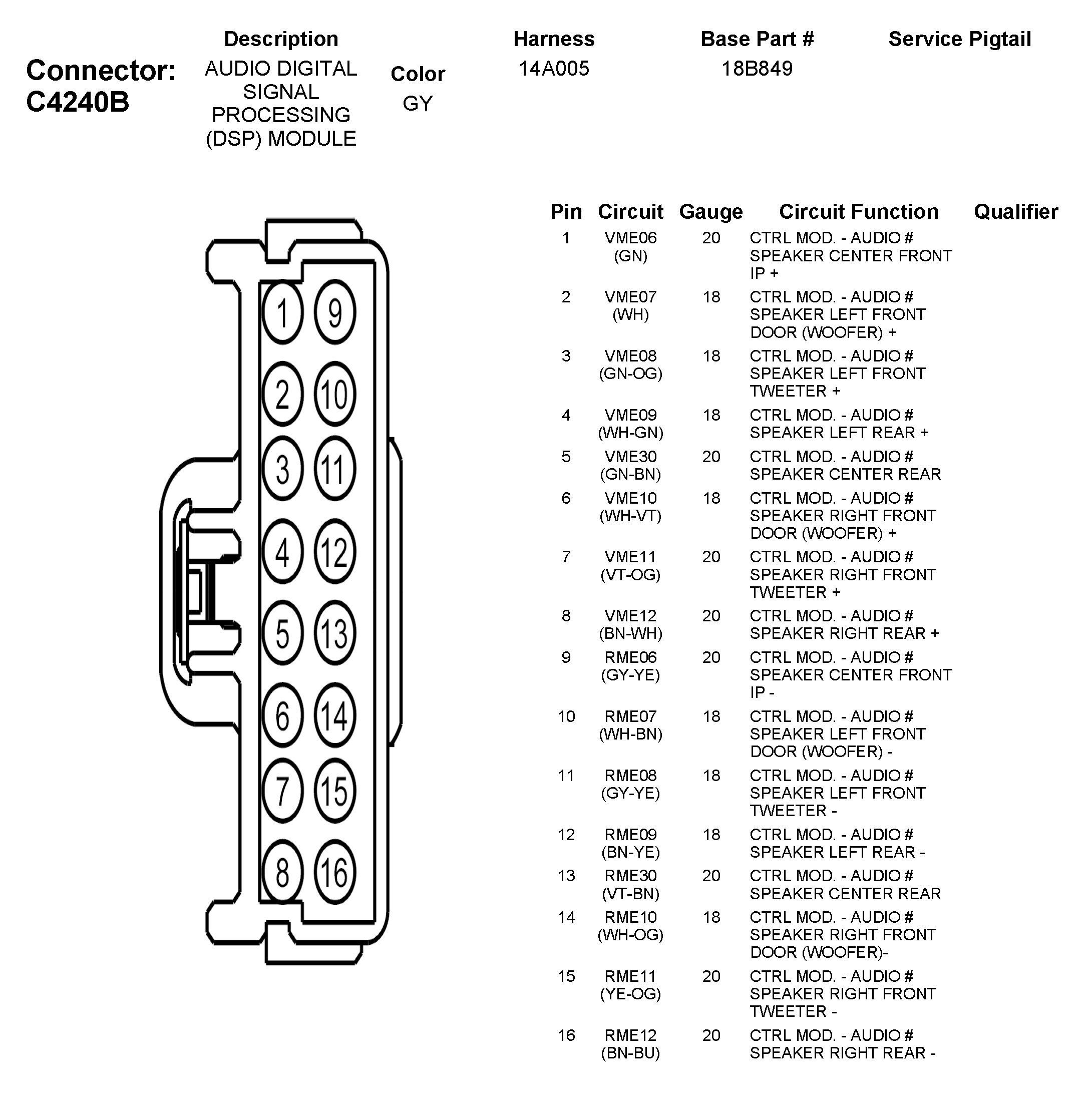 Connector: C4240B

| Description | Color | Harness | Base Part # | Service Pigtail |
|---|---|---|---|---|
| AUDIO DIGITAL SIGNAL PROCESSING (DSP) MODULE | GY | 14A005 | 18B849 | |

1 9
2 10
3 11
4 12
5 13
6 14
7 15
8 16

| Pin | Circuit | Gauge | Circuit Function | Qualifier |
|---|---|---|---|---|
| 1 | VME06 (GN) | 20 | CTRL MOD. - AUDIO # SPEAKER CENTER FRONT IP + | |
| 2 | VME07 (WH) | 18 | CTRL MOD. - AUDIO # SPEAKER LEFT FRONT DOOR (WOOFER) + | |
| 3 | VME08 (GN-OG) | 18 | CTRL MOD. - AUDIO # SPEAKER LEFT FRONT TWEETER + | |
| 4 | VME09 (WH-GN) | 18 | CTRL MOD. - AUDIO # SPEAKER LEFT REAR + | |
| 5 | VME30 (GN-BN) | 20 | CTRL MOD. - AUDIO # SPEAKER CENTER REAR | |
| 6 | VME10 (WH-VT) | 18 | CTRL MOD. - AUDIO # SPEAKER RIGHT FRONT DOOR (WOOFER) + | |
| 7 | VME11 (VT-OG) | 20 | CTRL MOD. - AUDIO # SPEAKER RIGHT FRONT TWEETER + | |
| 8 | VME12 (BN-WH) | 20 | CTRL MOD. - AUDIO # SPEAKER RIGHT REAR + | |
| 9 | RME06 (GY-YE) | 20 | CTRL MOD. - AUDIO # SPEAKER CENTER FRONT IP - | |
| 10 | RME07 (WH-BN) | 18 | CTRL MOD. - AUDIO # SPEAKER LEFT FRONT DOOR (WOOFER) - | |
| 11 | RME08 (GY-YE) | 18 | CTRL MOD. - AUDIO # SPEAKER LEFT FRONT TWEETER - | |
| 12 | RME09 (BN-YE) | 18 | CTRL MOD. - AUDIO # SPEAKER LEFT REAR - | |
| 13 | RME30 (VT-BN) | 20 | CTRL MOD. - AUDIO # SPEAKER CENTER REAR | |
| 14 | RME10 (WH-OG) | 18 | CTRL MOD. - AUDIO # SPEAKER RIGHT FRONT DOOR (WOOFER)- | |
| 15 | RME11 (YE-OG) | 20 | CTRL MOD. - AUDIO # SPEAKER RIGHT FRONT TWEETER - | |
| 16 | RME12 (BN-BU) | 20 | CTRL MOD. - AUDIO # SPEAKER RIGHT REAR - | |