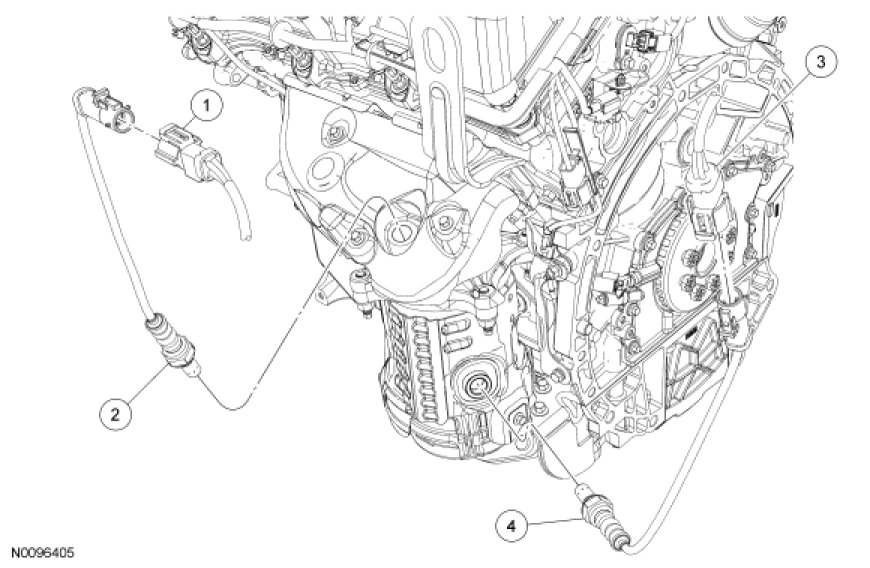 1
3
2
4
N0096405