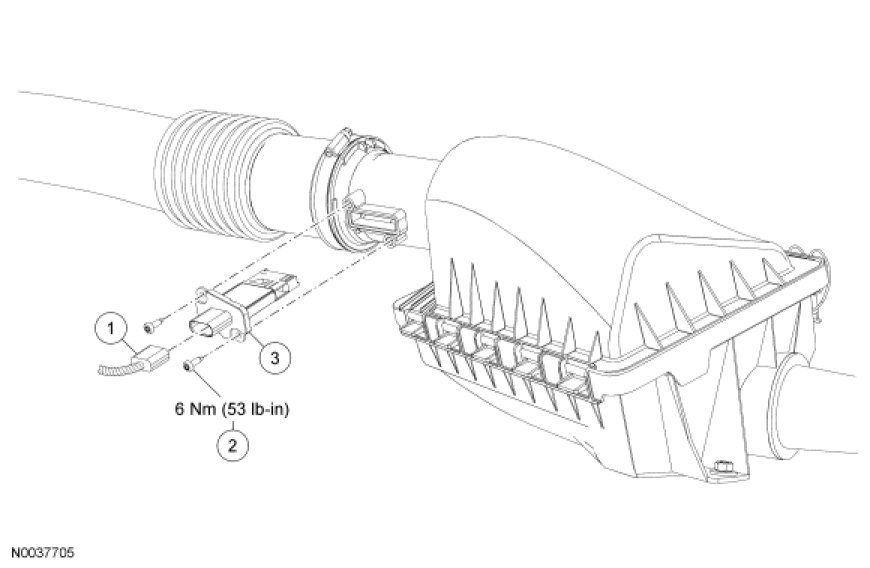 1

3

6 Nm (53 lb-in)

2

N0037705