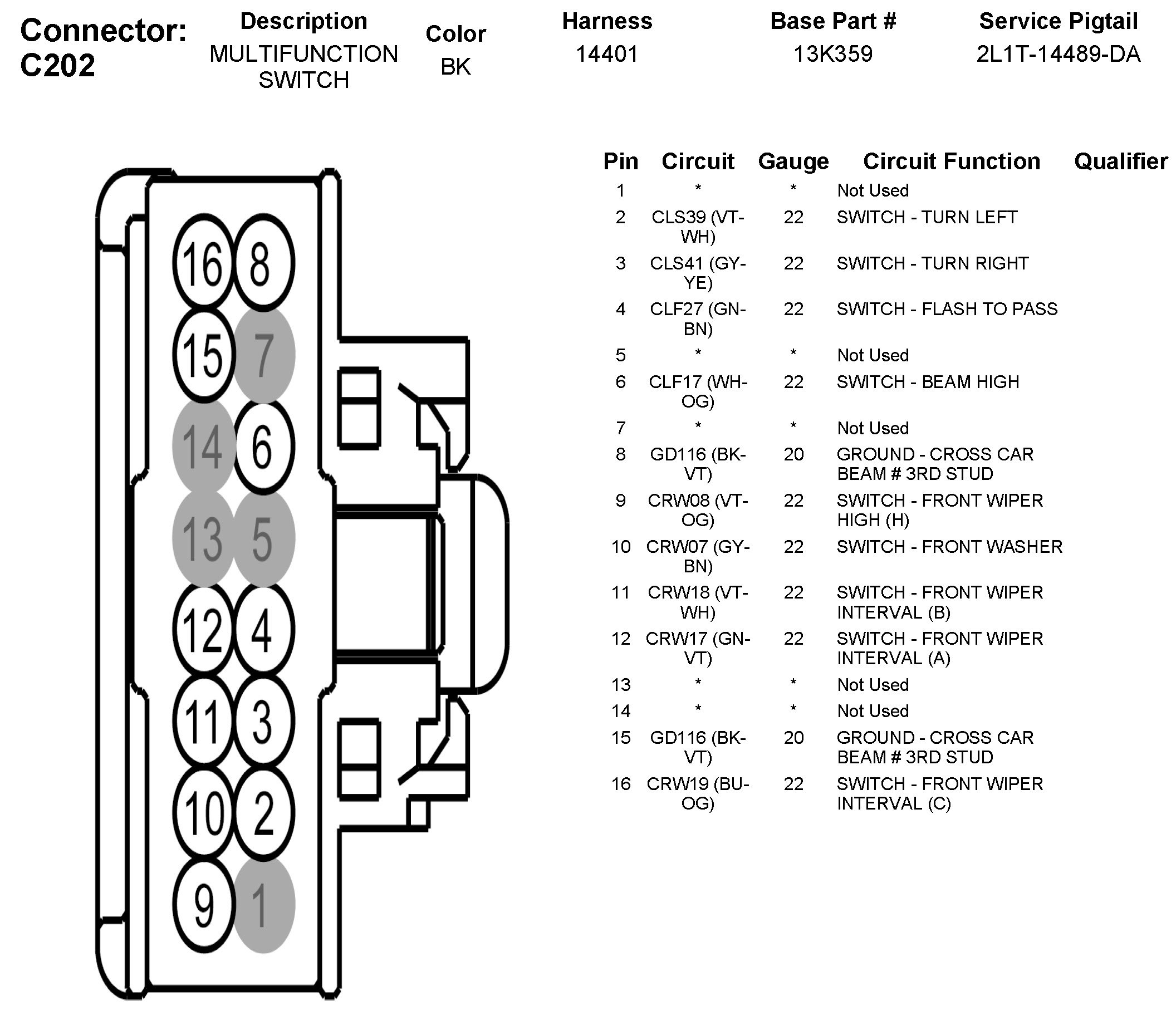 Connector: C202

| Description | Color | Harness | Base Part # | Service Pigtail |
|---|---|---|---|---|
| MULTIFUNCTION SWITCH | BK | 14401 | 13K359 | 2L1T-14489-DA |

16 8
15 7
14 6
13 5
12 4
11 3
10 2
9 1

| Pin | Circuit | Gauge | Circuit Function | Qualifier |
|---|---|---|---|---|
| 1 | * | * | Not Used | |
| 2 | CLS39 (VT-WH) | 22 | SWITCH - TURN LEFT | |
| 3 | CLS41 (GY-YE) | 22 | SWITCH - TURN RIGHT | |
| 4 | CLF27 (GN-BN) | 22 | SWITCH - FLASH TO PASS | |
| 5 | * | * | Not Used | |
| 6 | CLF17 (WH-OG) | 22 | SWITCH - BEAM HIGH | |
| 7 | * | * | Not Used | |
| 8 | GD116 (BK-VT) | 20 | GROUND - CROSS CAR BEAM # 3RD STUD | |
| 9 | CRW08 (VT-OG) | 22 | SWITCH - FRONT WIPER HIGH (H) | |
| 10 | CRW07 (GY-BN) | 22 | SWITCH - FRONT WASHER | |
| 11 | CRW18 (VT-WH) | 22 | SWITCH - FRONT WIPER INTERVAL (B) | |
| 12 | CRW17 (GN-VT) | 22 | SWITCH - FRONT WIPER INTERVAL (A) | |
| 13 | * | * | Not Used | |
| 14 | * | * | Not Used | |
| 15 | GD116 (BK-VT) | 20 | GROUND - CROSS CAR BEAM # 3RD STUD | |
| 16 | CRW19 (BU-OG) | 22 | SWITCH - FRONT WIPER INTERVAL (C) | |