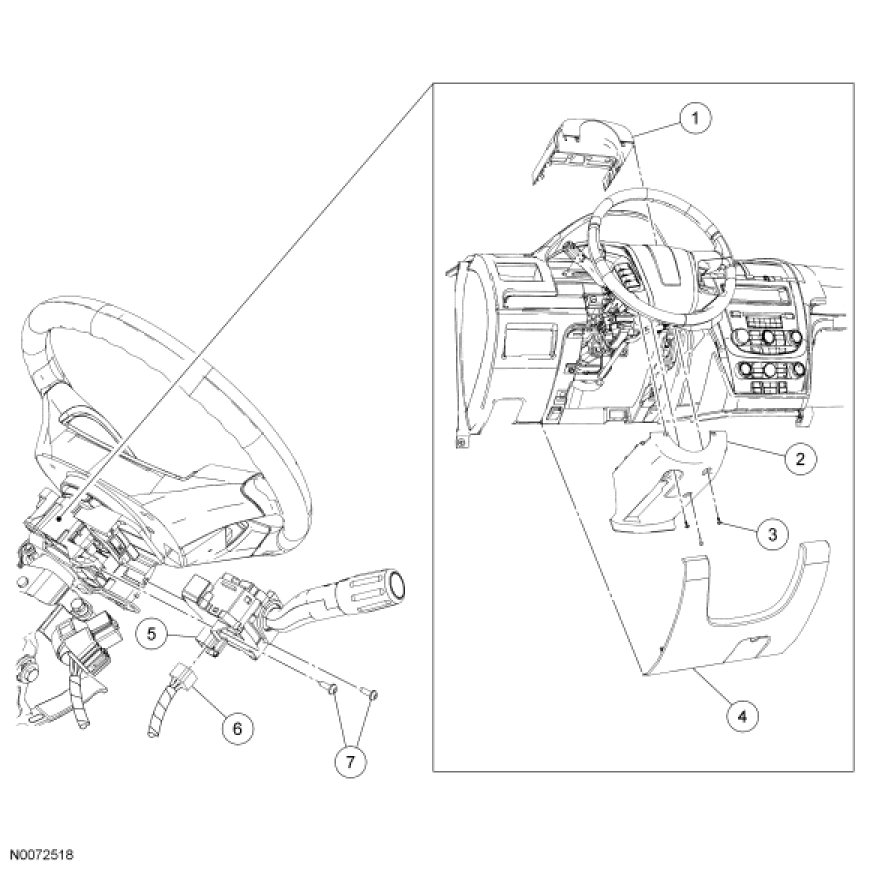 1
2
3
4
5
6
7
N0072518