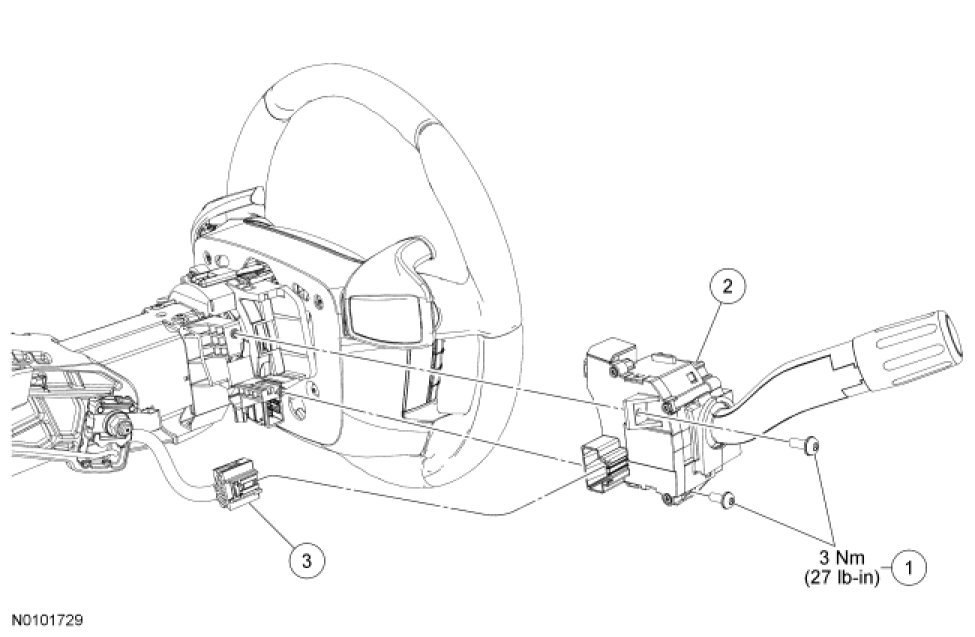 2

3

3 Nm
(27 lb-in)

1

N0101729