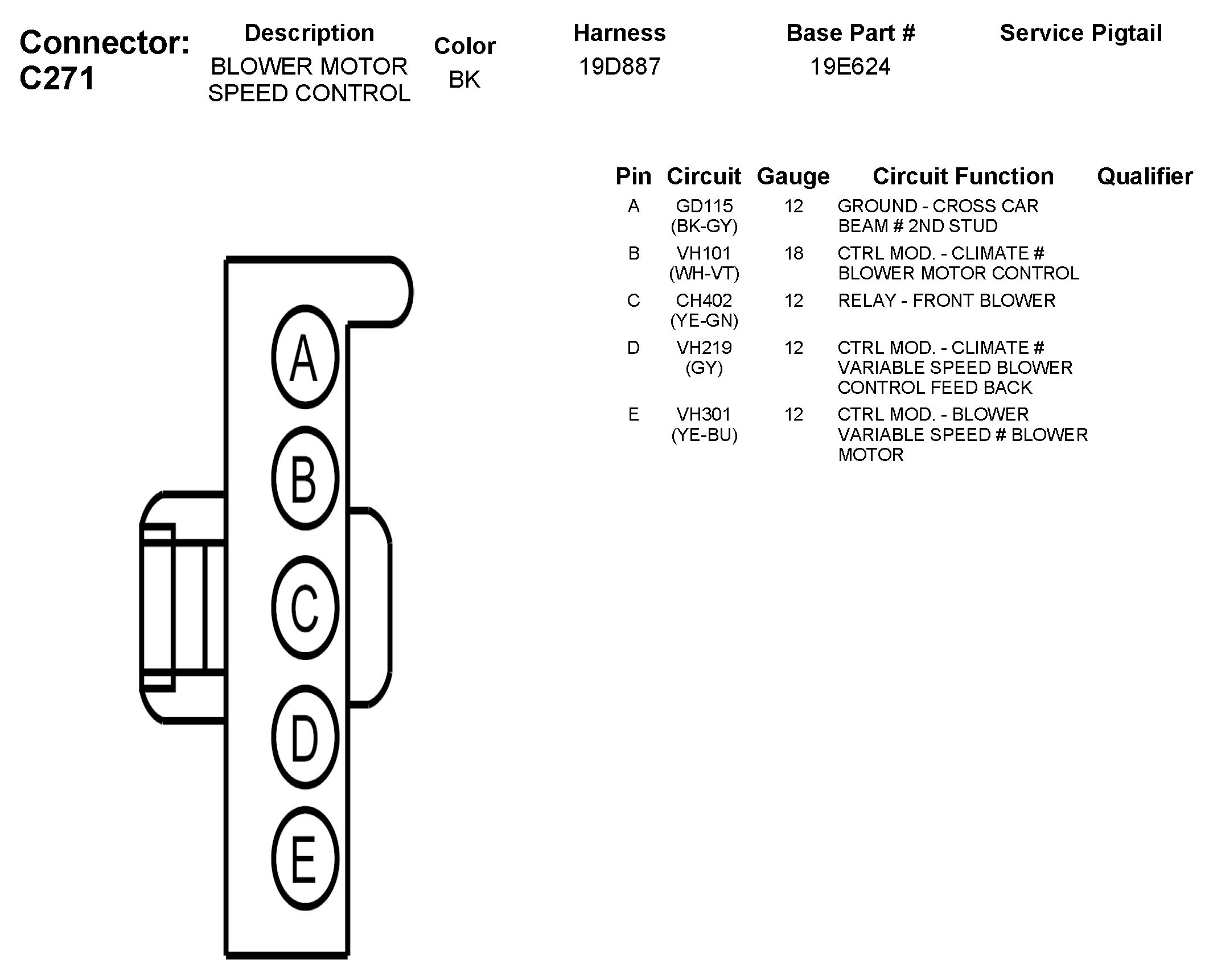 Connector: C271

| Description | Color | Harness | Base Part # | Service Pigtail |
|---|---|---|---|---|
| BLOWER MOTOR SPEED CONTROL | BK | 19D887 | 19E624 | |

| Pin | Circuit | Gauge | Circuit Function | Qualifier |
|---|---|---|---|---|
| A | GD115 (BK-GY) | 12 | GROUND - CROSS CAR BEAM # 2ND STUD | |
| B | VH101 (WH-VT) | 18 | CTRL MOD. - CLIMATE # BLOWER MOTOR CONTROL | |
| C | CH402 (YE-GN) | 12 | RELAY - FRONT BLOWER | |
| D | VH219 (GY) | 12 | CTRL MOD. - CLIMATE # VARIABLE SPEED BLOWER CONTROL FEED BACK | |
| E | VH301 (YE-BU) | 12 | CTRL MOD. - BLOWER VARIABLE SPEED # BLOWER MOTOR | |

A
B
C
D
E