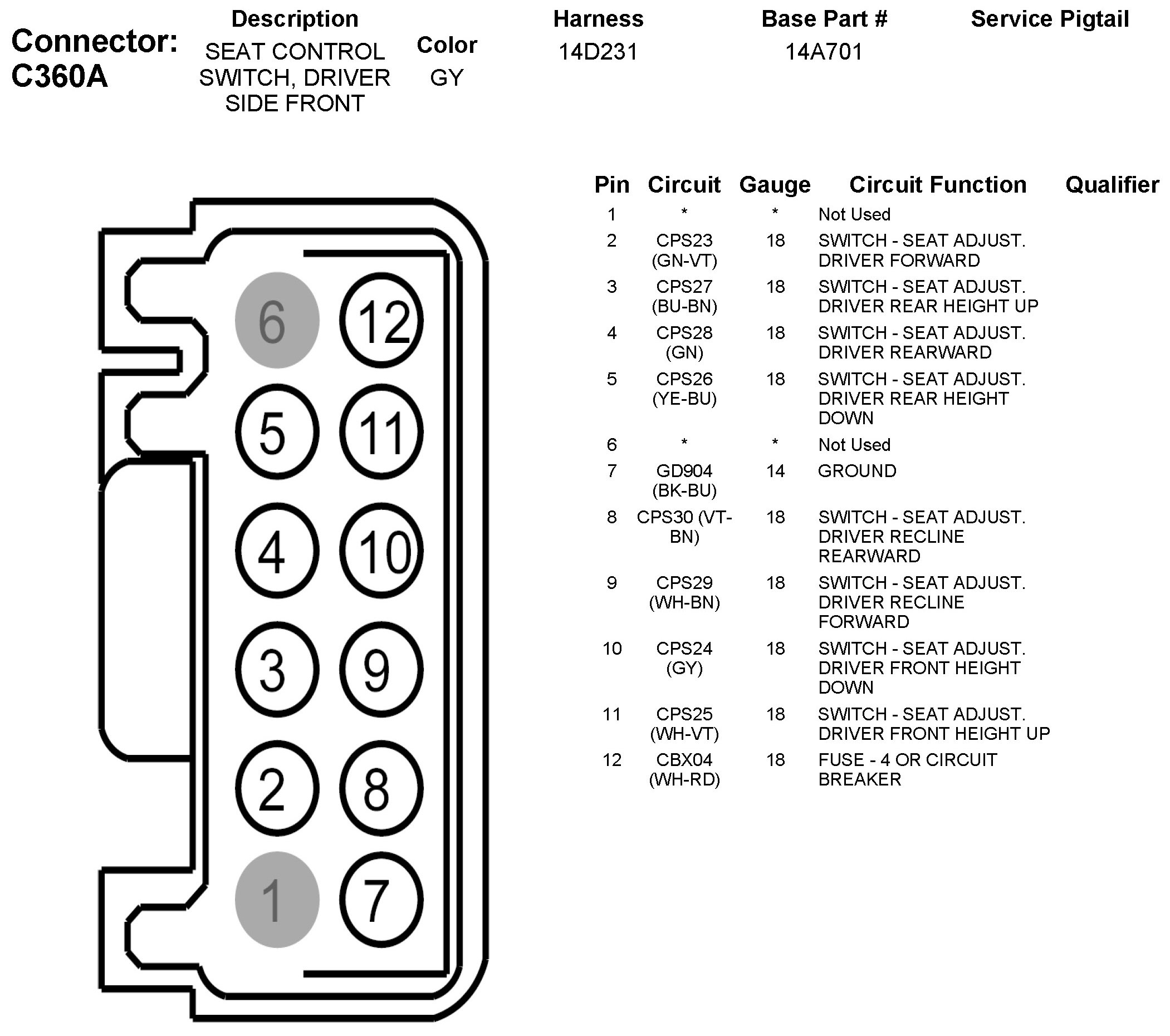 Connector: C360A

| Description | Color | Harness | Base Part # | Service Pigtail |
|---|---|---|---|---|
| SEAT CONTROL SWITCH, DRIVER SIDE FRONT | GY | 14D231 | 14A701 | |

6 12
5 11
4 10
3 9
2 8
1 7

| Pin | Circuit | Gauge | Circuit Function | Qualifier |
|---|---|---|---|---|
| 1 | * | * | Not Used | |
| 2 | CPS23 (GN-VT) | 18 | SWITCH - SEAT ADJUST. DRIVER FORWARD | |
| 3 | CPS27 (BU-BN) | 18 | SWITCH - SEAT ADJUST. DRIVER REAR HEIGHT UP | |
| 4 | CPS28 (GN) | 18 | SWITCH - SEAT ADJUST. DRIVER REARWARD | |
| 5 | CPS26 (YE-BU) | 18 | SWITCH - SEAT ADJUST. DRIVER REAR HEIGHT DOWN | |
| 6 | * | * | Not Used | |
| 7 | GD904 (BK-BU) | 14 | GROUND | |
| 8 | CPS30 (VT-BN) | 18 | SWITCH - SEAT ADJUST. DRIVER RECLINE REARWARD | |
| 9 | CPS29 (WH-BN) | 18 | SWITCH - SEAT ADJUST. DRIVER RECLINE FORWARD | |
| 10 | CPS24 (GY) | 18 | SWITCH - SEAT ADJUST. DRIVER FRONT HEIGHT DOWN | |
| 11 | CPS25 (WH-VT) | 18 | SWITCH - SEAT ADJUST. DRIVER FRONT HEIGHT UP | |
| 12 | CBX04 (WH-RD) | 18 | FUSE - 4 OR CIRCUIT BREAKER | |