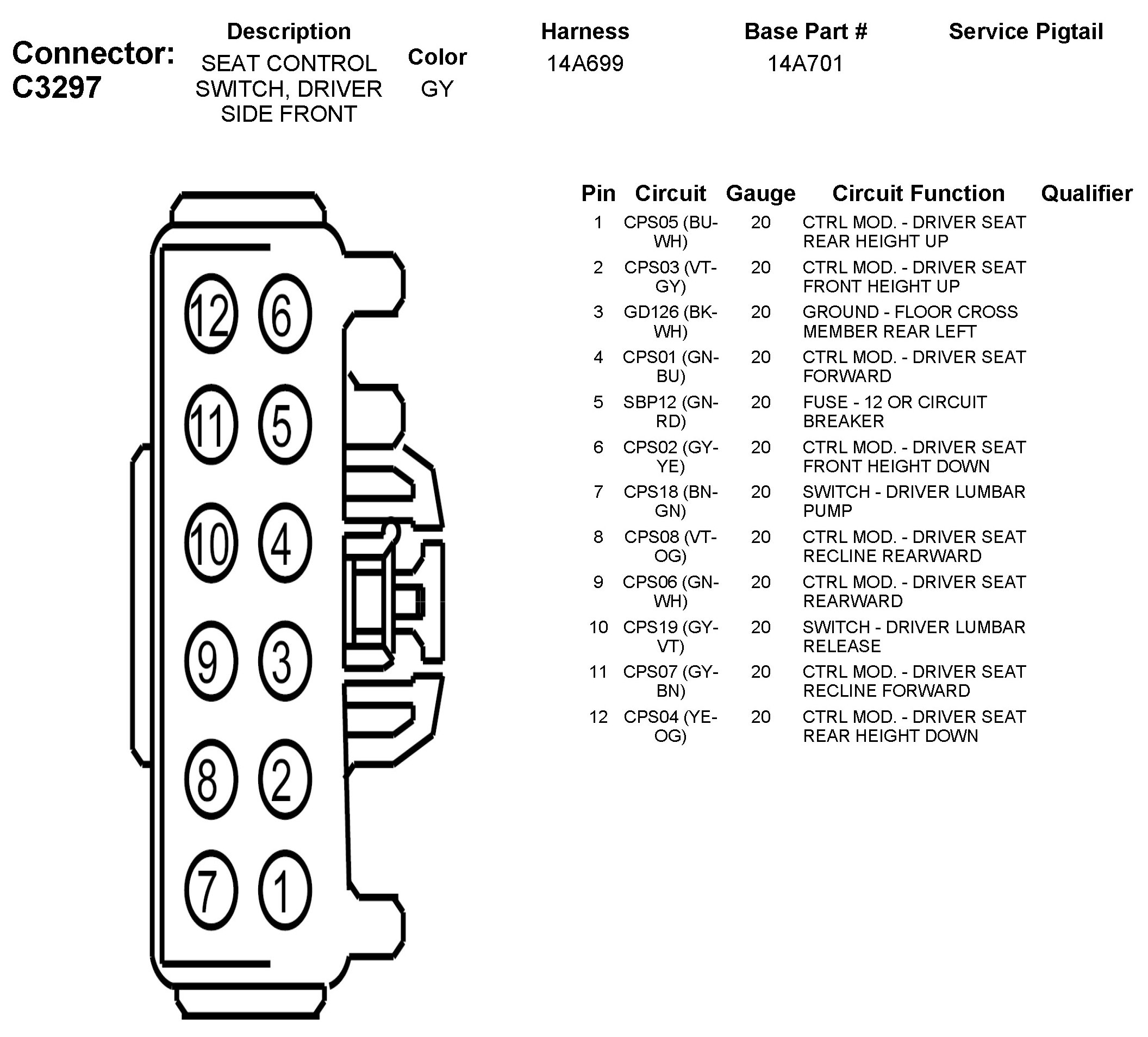 Connector: C3297

| Description | Color | Harness | Base Part # | Service Pigtail |
|---|---|---|---|---|
| SEAT CONTROL SWITCH, DRIVER SIDE FRONT | GY | 14A699 | 14A701 | |

12 6
11 5
10 4
9 3
8 2
7 1

| Pin | Circuit | Gauge | Circuit Function | Qualifier |
|---|---|---|---|---|
| 1 | CPS05 (BU-WH) | 20 | CTRL MOD. - DRIVER SEAT REAR HEIGHT UP | |
| 2 | CPS03 (VT-GY) | 20 | CTRL MOD. - DRIVER SEAT FRONT HEIGHT UP | |
| 3 | GD126 (BK-WH) | 20 | GROUND - FLOOR CROSS MEMBER REAR LEFT | |
| 4 | CPS01 (GN-BU) | 20 | CTRL MOD. - DRIVER SEAT FORWARD | |
| 5 | SBP12 (GN-RD) | 20 | FUSE - 12 OR CIRCUIT BREAKER | |
| 6 | CPS02 (GY-YE) | 20 | CTRL MOD. - DRIVER SEAT FRONT HEIGHT DOWN | |
| 7 | CPS18 (BN-GN) | 20 | SWITCH - DRIVER LUMBAR PUMP | |
| 8 | CPS08 (VT-OG) | 20 | CTRL MOD. - DRIVER SEAT RECLINE REARWARD | |
| 9 | CPS06 (GN-WH) | 20 | CTRL MOD. - DRIVER SEAT REARWARD | |
| 10 | CPS19 (GY-VT) | 20 | SWITCH - DRIVER LUMBAR RELEASE | |
| 11 | CPS07 (GY-BN) | 20 | CTRL MOD. - DRIVER SEAT RECLINE FORWARD | |
| 12 | CPS04 (YE-OG) | 20 | CTRL MOD. - DRIVER SEAT REAR HEIGHT DOWN | |