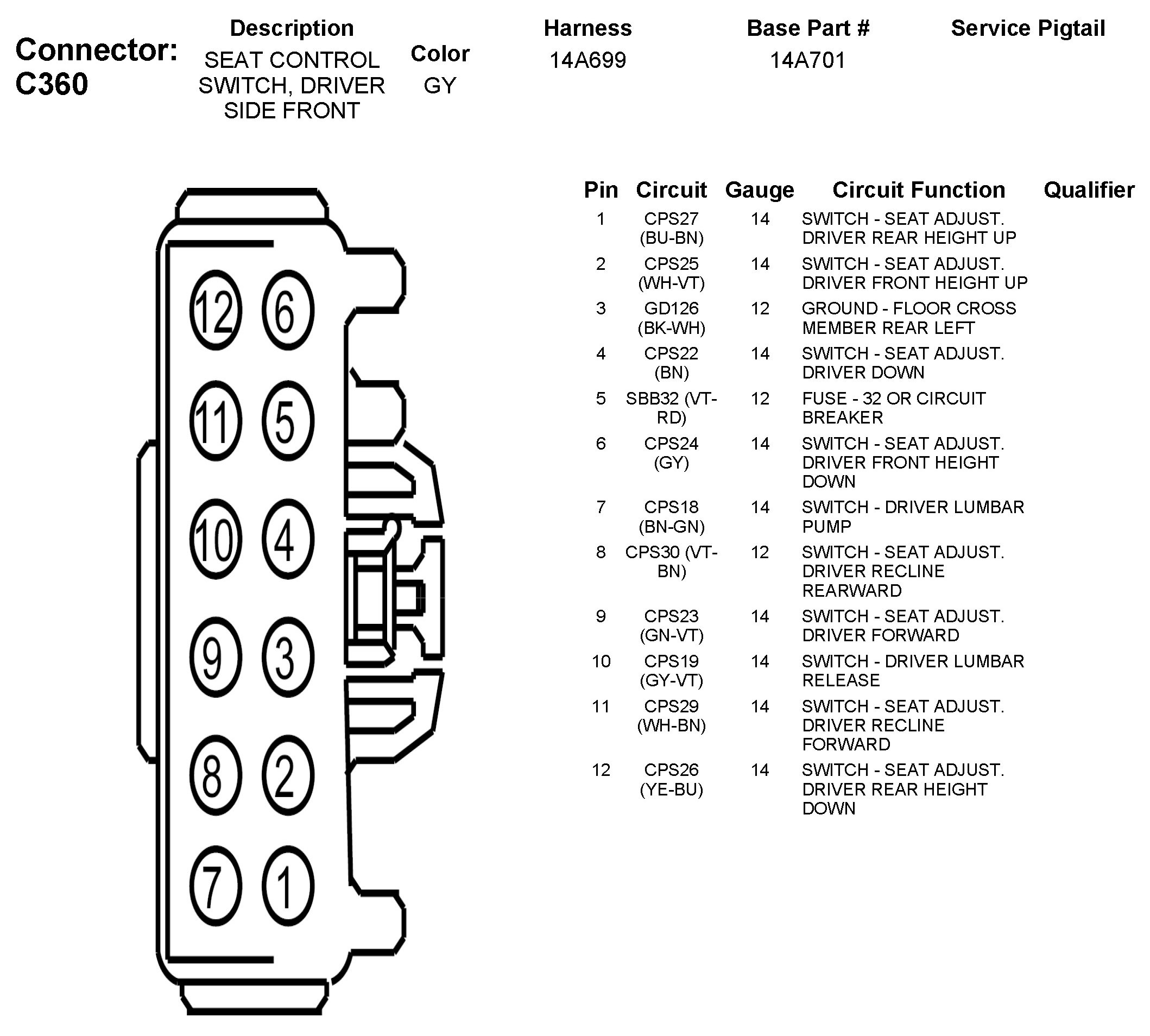 Connector: C360

| Description | Color | Harness | Base Part # | Service Pigtail |
|---|---|---|---|---|
| SEAT CONTROL SWITCH, DRIVER SIDE FRONT | GY | 14A699 | 14A701 | |

12 6
11 5
10 4
9 3
8 2
7 1

| Pin | Circuit | Gauge | Circuit Function | Qualifier |
|---|---|---|---|---|
| 1 | CPS27 (BU-BN) | 14 | SWITCH - SEAT ADJUST. DRIVER REAR HEIGHT UP | |
| 2 | CPS25 (WH-VT) | 14 | SWITCH - SEAT ADJUST. DRIVER FRONT HEIGHT UP | |
| 3 | GD126 (BK-WH) | 12 | GROUND - FLOOR CROSS MEMBER REAR LEFT | |
| 4 | CPS22 (BN) | 14 | SWITCH - SEAT ADJUST. DRIVER DOWN | |
| 5 | SBB32 (VT-RD) | 12 | FUSE - 32 OR CIRCUIT BREAKER | |
| 6 | CPS24 (GY) | 14 | SWITCH - SEAT ADJUST. DRIVER FRONT HEIGHT DOWN | |
| 7 | CPS18 (BN-GN) | 14 | SWITCH - DRIVER LUMBAR PUMP | |
| 8 | CPS30 (VT-BN) | 12 | SWITCH - SEAT ADJUST. DRIVER RECLINE REARWARD | |
| 9 | CPS23 (GN-VT) | 14 | SWITCH - SEAT ADJUST. DRIVER FORWARD | |
| 10 | CPS19 (GY-VT) | 14 | SWITCH - DRIVER LUMBAR RELEASE | |
| 11 | CPS29 (WH-BN) | 14 | SWITCH - SEAT ADJUST. DRIVER RECLINE FORWARD | |
| 12 | CPS26 (YE-BU) | 14 | SWITCH - SEAT ADJUST. DRIVER REAR HEIGHT DOWN | |