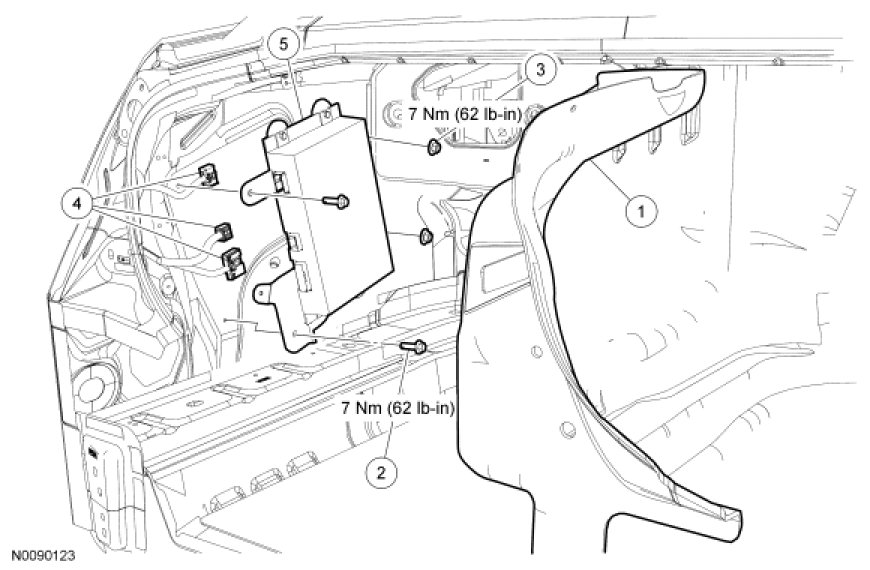 5

3

7 Nm (62 lb-in)

4

1

7 Nm (62 lb-in)

2

N0090123