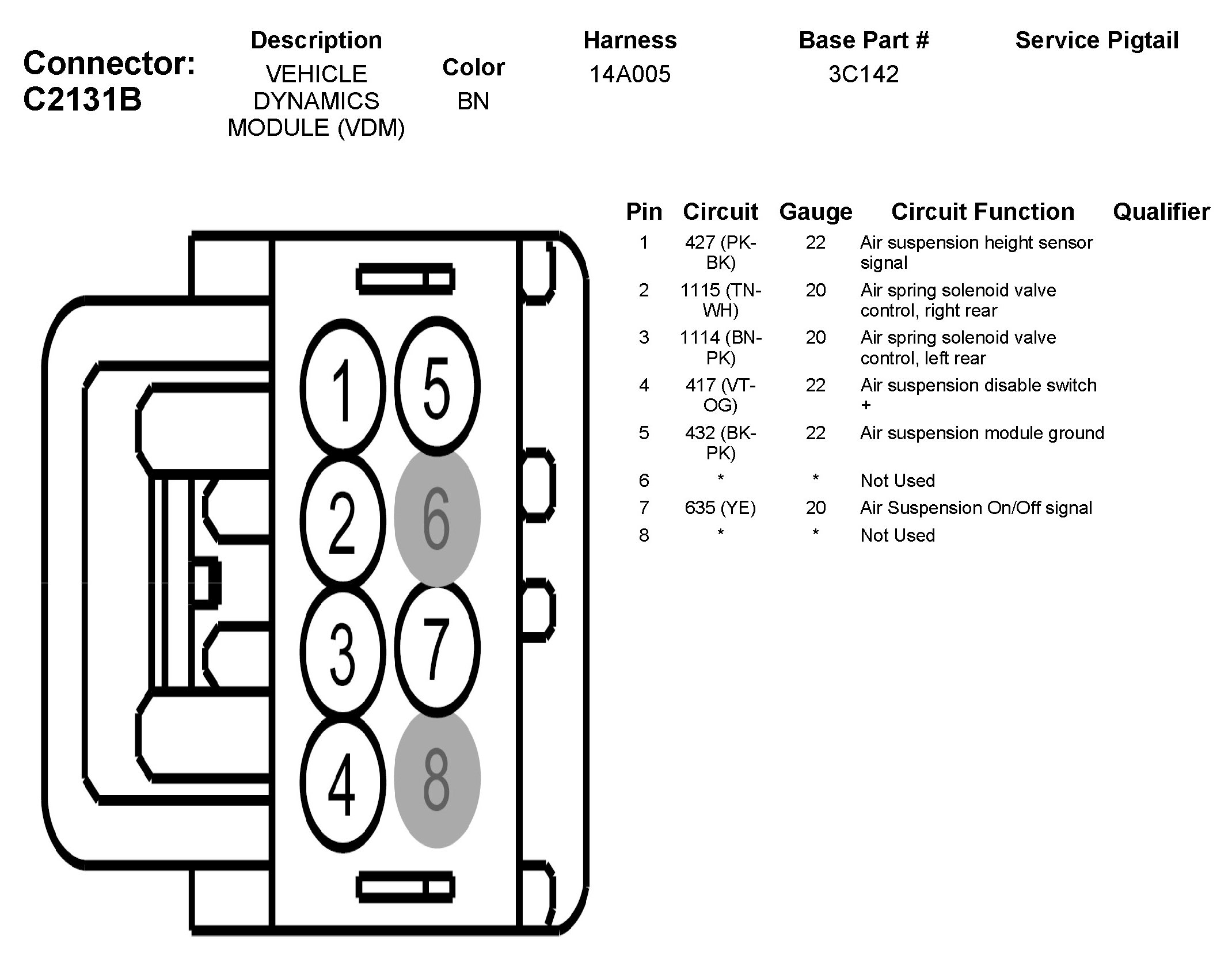 Connector: C2131B

| Description | Color | Harness | Base Part # | Service Pigtail |
|---|---|---|---|---|
| VEHICLE DYNAMICS MODULE (VDM) | BN | 14A005 | 3C142 | |

1 5
2 6
3 7
4 8

| Pin | Circuit | Gauge | Circuit Function | Qualifier |
|---|---|---|---|---|
| 1 | 427 (PK-BK) | 22 | Air suspension height sensor signal | |
| 2 | 1115 (TN-WH) | 20 | Air spring solenoid valve control, right rear | |
| 3 | 1114 (BN-PK) | 20 | Air spring solenoid valve control, left rear | |
| 4 | 417 (VT-OG) | 22 | Air suspension disable switch + | |
| 5 | 432 (BK-PK) | 22 | Air suspension module ground | |
| 6 | * | * | Not Used | |
| 7 | 635 (YE) | 20 | Air Suspension On/Off signal | |
| 8 | * | * | Not Used | |