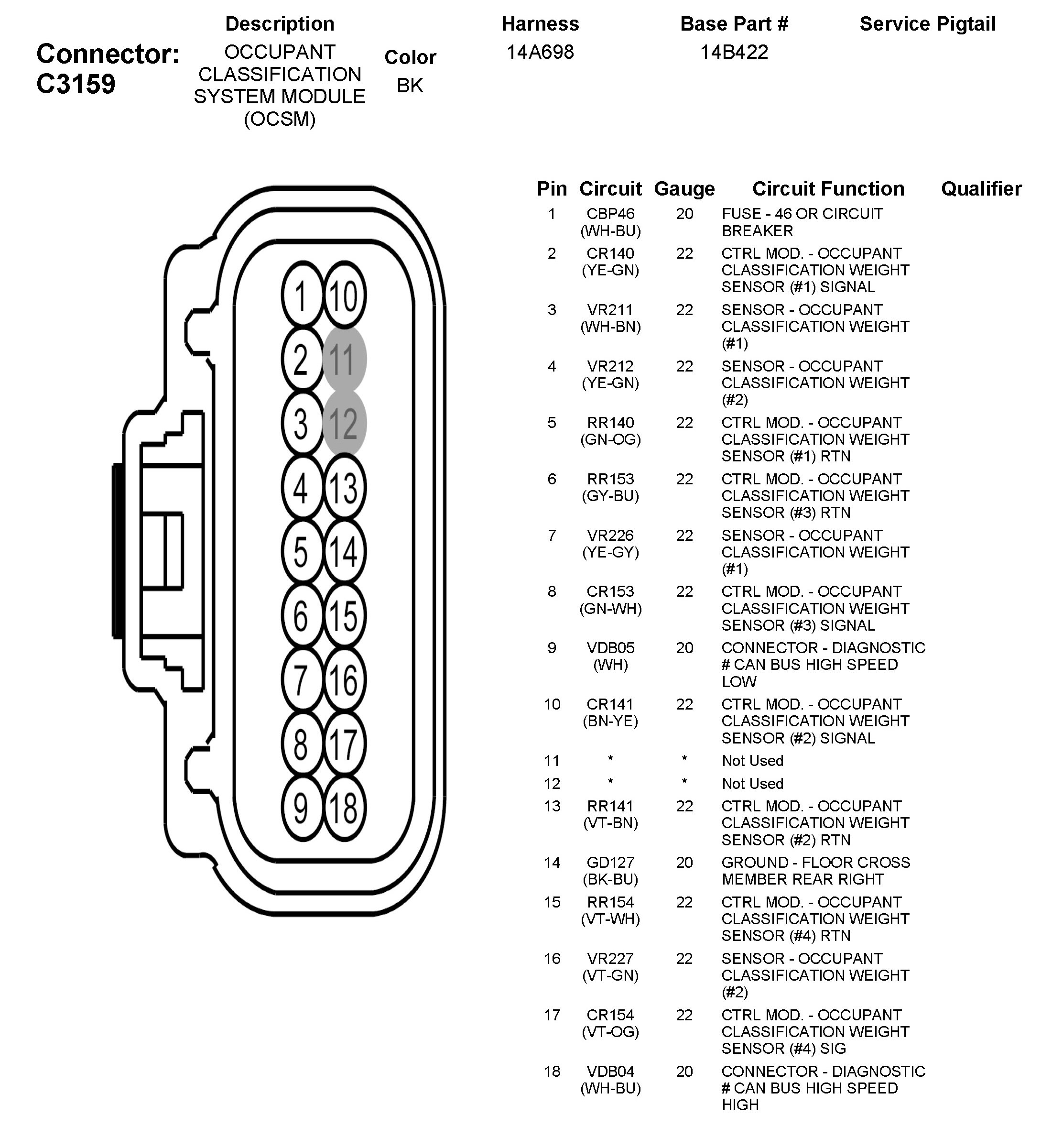 Connector: C3159

| Description | Color | Harness | Base Part # | Service Pigtail |
|---|---|---|---|---|
| OCCUPANT CLASSIFICATION SYSTEM MODULE (OCSM) | BK | 14A698 | 14B422 | |

1 10
2 11
3 12
4 13
5 14
6 15
7 16
8 17
9 18

| Pin | Circuit | Gauge | Circuit Function | Qualifier |
|---|---|---|---|---|
| 1 | CBP46 (WH-BU) | 20 | FUSE - 46 OR CIRCUIT BREAKER | |
| 2 | CR140 (YE-GN) | 22 | CTRL MOD. - OCCUPANT CLASSIFICATION WEIGHT SENSOR (#1) SIGNAL | |
| 3 | VR211 (WH-BN) | 22 | SENSOR - OCCUPANT CLASSIFICATION WEIGHT (#1) | |
| 4 | VR212 (YE-GN) | 22 | SENSOR - OCCUPANT CLASSIFICATION WEIGHT (#2) | |
| 5 | RR140 (GN-OG) | 22 | CTRL MOD. - OCCUPANT CLASSIFICATION WEIGHT SENSOR (#1) RTN | |
| 6 | RR153 (GY-BU) | 22 | CTRL MOD. - OCCUPANT CLASSIFICATION WEIGHT SENSOR (#3) RTN | |
| 7 | VR226 (YE-GY) | 22 | SENSOR - OCCUPANT CLASSIFICATION WEIGHT (#1) | |
| 8 | CR153 (GN-WH) | 22 | CTRL MOD. - OCCUPANT CLASSIFICATION WEIGHT SENSOR (#3) SIGNAL | |
| 9 | VDB05 (WH) | 20 | CONNECTOR - DIAGNOSTIC # CAN BUS HIGH SPEED LOW | |
| 10 | CR141 (BN-YE) | 22 | CTRL MOD. - OCCUPANT CLASSIFICATION WEIGHT SENSOR (#2) SIGNAL | |
| 11 | * | * | Not Used | |
| 12 | * | * | Not Used | |
| 13 | RR141 (VT-BN) | 22 | CTRL MOD. - OCCUPANT CLASSIFICATION WEIGHT SENSOR (#2) RTN | |
| 14 | GD127 (BK-BU) | 20 | GROUND - FLOOR CROSS MEMBER REAR RIGHT | |
| 15 | RR154 (VT-WH) | 22 | CTRL MOD. - OCCUPANT CLASSIFICATION WEIGHT SENSOR (#4) RTN | |
| 16 | VR227 (VT-GN) | 22 | SENSOR - OCCUPANT CLASSIFICATION WEIGHT (#2) | |
| 17 | CR154 (VT-OG) | 22 | CTRL MOD. - OCCUPANT CLASSIFICATION WEIGHT SENSOR (#4) SIG | |
| 18 | VDB04 (WH-BU) | 20 | CONNECTOR - DIAGNOSTIC # CAN BUS HIGH SPEED HIGH | |