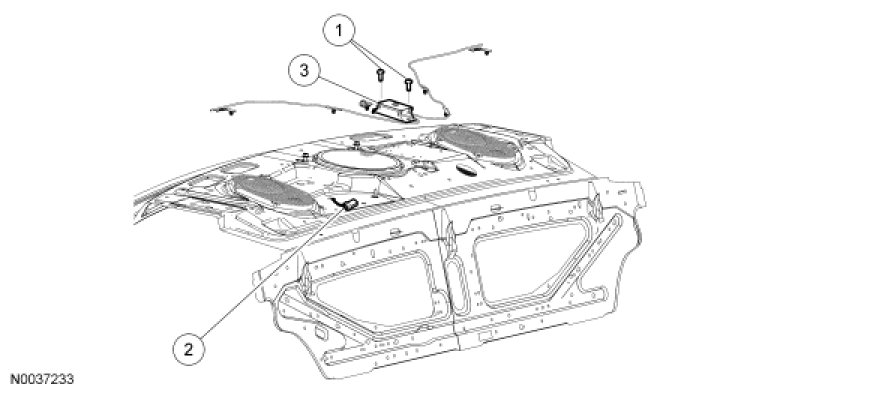 1
3
2
N0037233