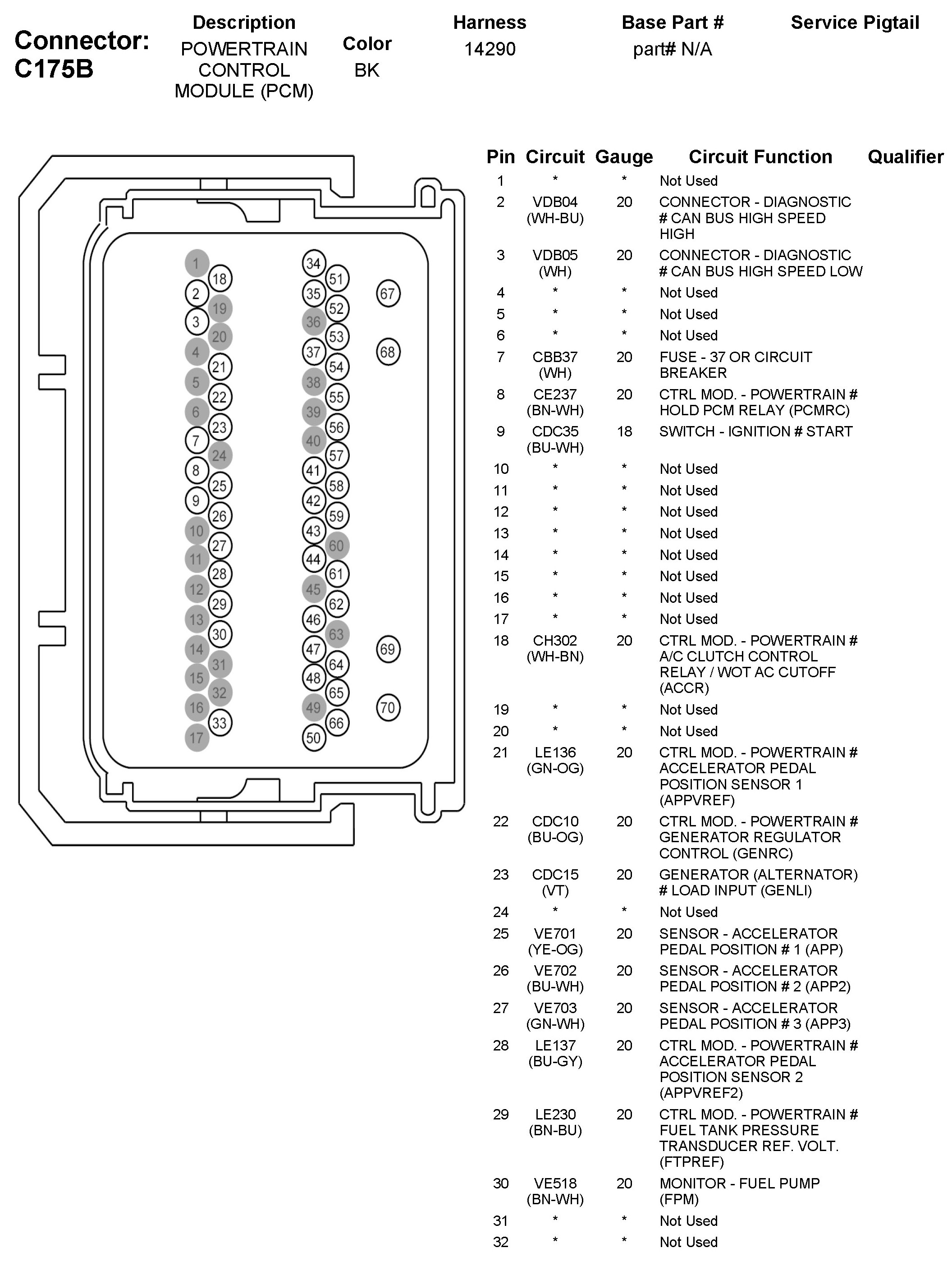 Connector: C175B

| Description | Color | Harness | Base Part # | Service Pigtail |
|---|---|---|---|---|
| POWERTRAIN CONTROL MODULE (PCM) | BK | 14290 | part# N/A | |

1 18 2 19 3 20 4 21 5 22 6 23 7 24 8 25 9 26 10 27 11 28 12 29 13 30 14 31 15 32 16 33 17

34 51 35 52 36 53 37 54 38 55 39 56 40 57 41 58 42 59 43 60 44 61 45 62 46 63 47 64 48 65 49 66 50

67 68 69 70

| Pin | Circuit | Gauge | Circuit Function | Qualifier |
|---|---|---|---|---|
| 1 | * | * | Not Used | |
| 2 | VDB04 (WH-BU) | 20 | CONNECTOR - DIAGNOSTIC # CAN BUS HIGH SPEED HIGH | |
| 3 | VDB05 (WH) | 20 | CONNECTOR - DIAGNOSTIC # CAN BUS HIGH SPEED LOW | |
| 4 | * | * | Not Used | |
| 5 | * | * | Not Used | |
| 6 | * | * | Not Used | |
| 7 | CBB37 (WH) | 20 | FUSE - 37 OR CIRCUIT BREAKER | |
| 8 | CE237 (BN-WH) | 20 | CTRL MOD. - POWERTRAIN # HOLD PCM RELAY (PCMRC) | |
| 9 | CDC35 (BU-WH) | 18 | SWITCH - IGNITION # START | |
| 10 | * | * | Not Used | |
| 11 | * | * | Not Used | |
| 12 | * | * | Not Used | |
| 13 | * | * | Not Used | |
| 14 | * | * | Not Used | |
| 15 | * | * | Not Used | |
| 16 | * | * | Not Used | |
| 17 | * | * | Not Used | |
| 18 | CH302 (WH-BN) | 20 | CTRL MOD. - POWERTRAIN # A/C CLUTCH CONTROL RELAY / WOT AC CUTOFF (ACCR) | |
| 19 | * | * | Not Used | |
| 20 | * | * | Not Used | |
| 21 | LE136 (GN-OG) | 20 | CTRL MOD. - POWERTRAIN # ACCELERATOR PEDAL POSITION SENSOR 1 (APPVREF) | |
| 22 | CDC10 (BU-OG) | 20 | CTRL MOD. - POWERTRAIN # GENERATOR REGULATOR CONTROL (GENRC) | |
| 23 | CDC15 (VT) | 20 | GENERATOR (ALTERNATOR) # LOAD INPUT (GENLI) | |
| 24 | * | * | Not Used | |
| 25 | VE701 (YE-OG) | 20 | SENSOR - ACCELERATOR PEDAL POSITION # 1 (APP) | |
| 26 | VE702 (BU-WH) | 20 | SENSOR - ACCELERATOR PEDAL POSITION # 2 (APP2) | |
| 27 | VE703 (GN-WH) | 20 | SENSOR - ACCELERATOR PEDAL POSITION # 3 (APP3) | |
| 28 | LE137 (BU-GY) | 20 | CTRL MOD. - POWERTRAIN # ACCELERATOR PEDAL POSITION SENSOR 2 (APPVREF2) | |
| 29 | LE230 (BN-BU) | 20 | CTRL MOD. - POWERTRAIN # FUEL TANK PRESSURE TRANSDUCER REF. VOLT. (FTPREF) | |
| 30 | VE518 (BN-WH) | 20 | MONITOR - FUEL PUMP (FPM) | |
| 31 | * | * | Not Used | |
| 32 | * | * | Not Used | |