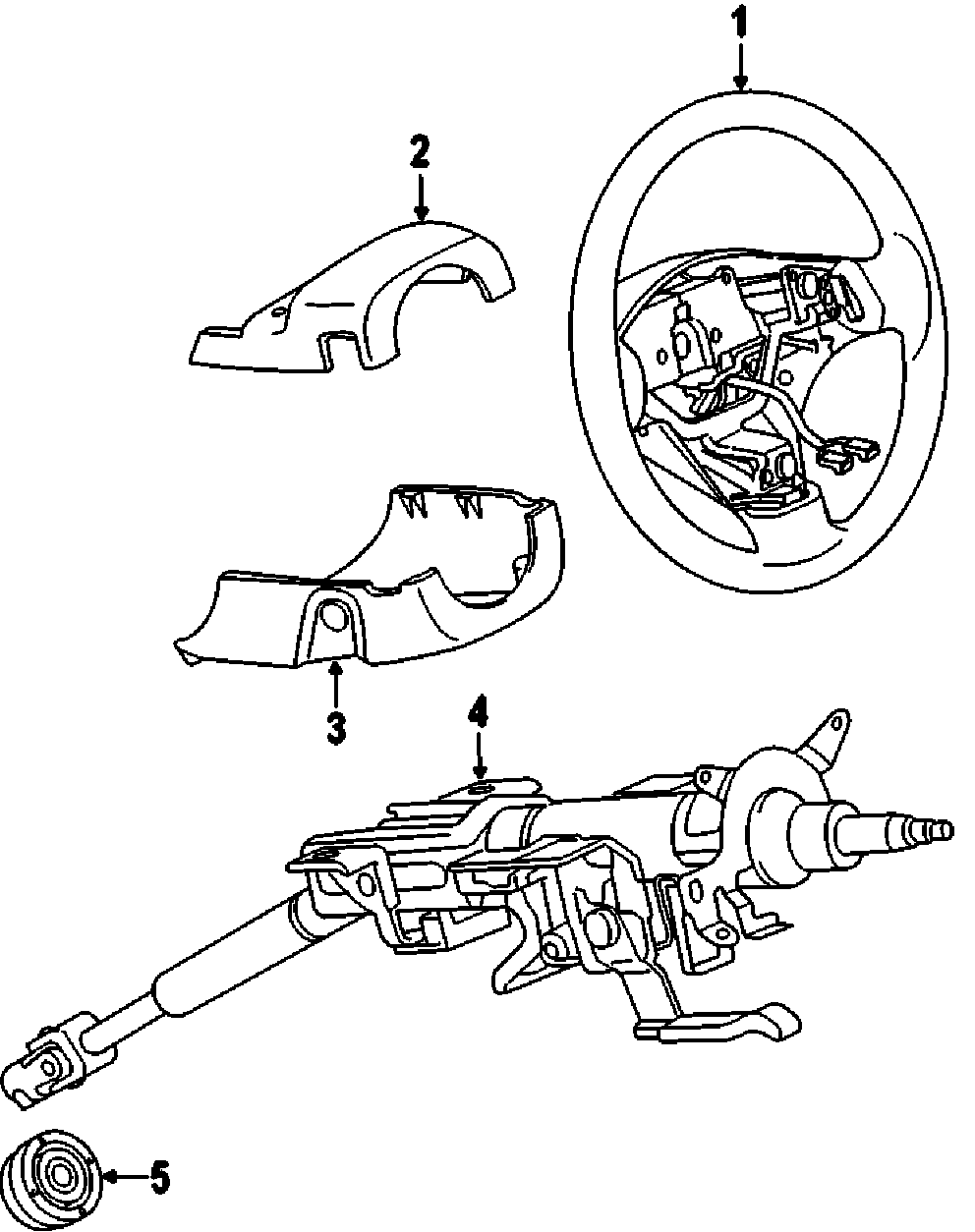 1
2
3
4
5