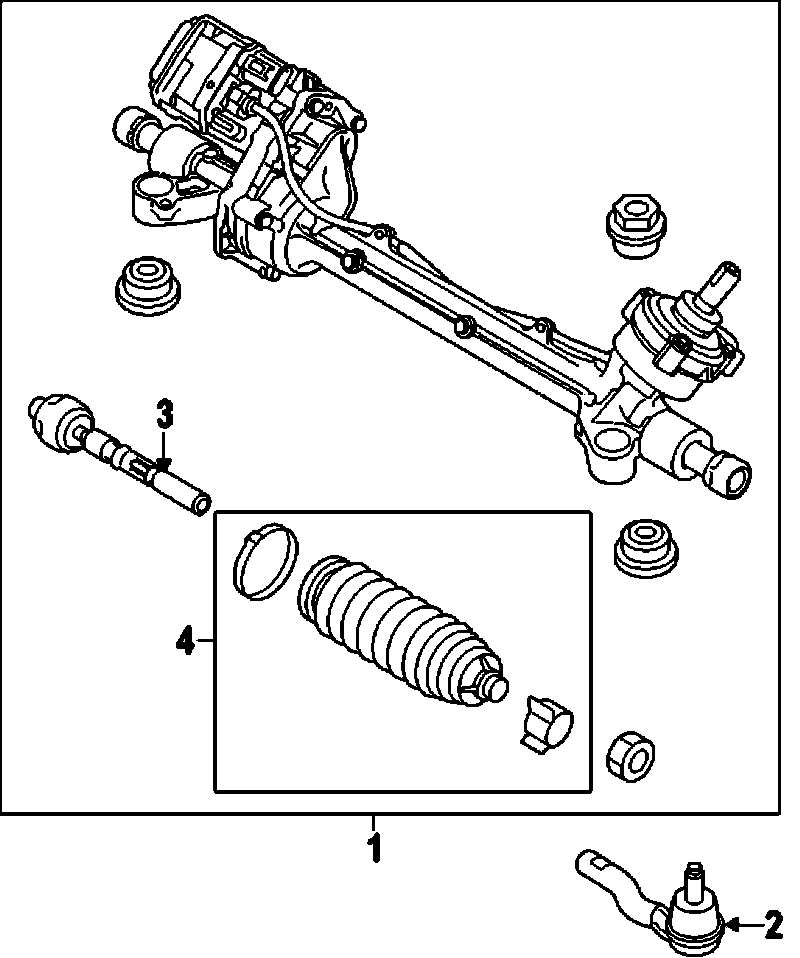 3
4
1
2