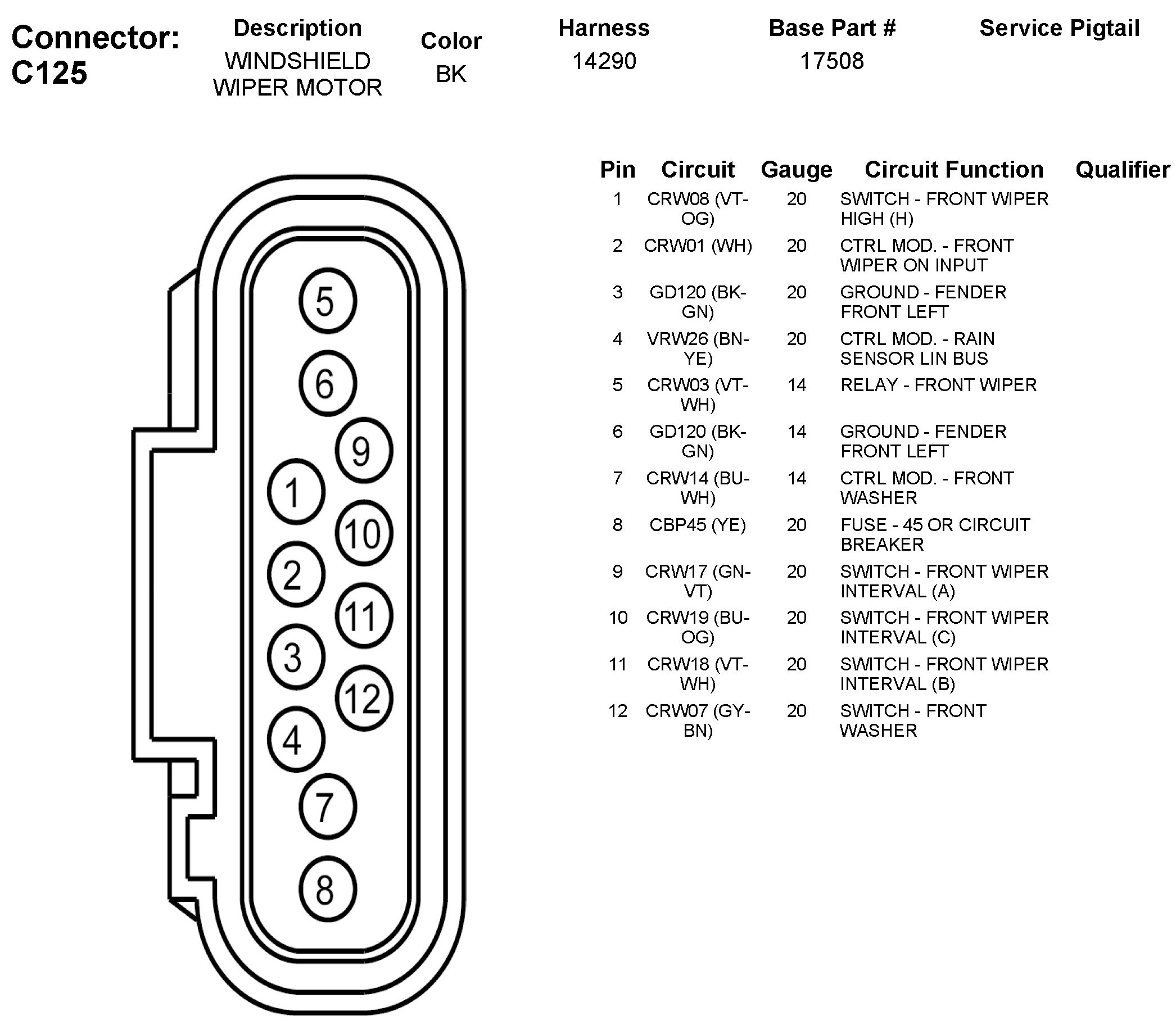 Connector: C125

| Description | Color | Harness | Base Part # | Service Pigtail |
|---|---|---|---|---|
| WINDSHIELD WIPER MOTOR | BK | 14290 | 17508 | |

5
6
9
1
10
2
11
3
12
4
7
8

| Pin | Circuit | Gauge | Circuit Function | Qualifier |
|---|---|---|---|---|
| 1 | CRW08 (VT-OG) | 20 | SWITCH - FRONT WIPER HIGH (H) | |
| 2 | CRW01 (WH) | 20 | CTRL MOD. - FRONT WIPER ON INPUT | |
| 3 | GD120 (BK-GN) | 20 | GROUND - FENDER FRONT LEFT | |
| 4 | VRW26 (BN-YE) | 20 | CTRL MOD. - RAIN SENSOR LIN BUS | |
| 5 | CRW03 (VT-WH) | 14 | RELAY - FRONT WIPER | |
| 6 | GD120 (BK-GN) | 14 | GROUND - FENDER FRONT LEFT | |
| 7 | CRW14 (BU-WH) | 14 | CTRL MOD. - FRONT WASHER | |
| 8 | CBP45 (YE) | 20 | FUSE - 45 OR CIRCUIT BREAKER | |
| 9 | CRW17 (GN-VT) | 20 | SWITCH - FRONT WIPER INTERVAL (A) | |
| 10 | CRW19 (BU-OG) | 20 | SWITCH - FRONT WIPER INTERVAL (C) | |
| 11 | CRW18 (VT-WH) | 20 | SWITCH - FRONT WIPER INTERVAL (B) | |
| 12 | CRW07 (GY-BN) | 20 | SWITCH - FRONT WASHER | |