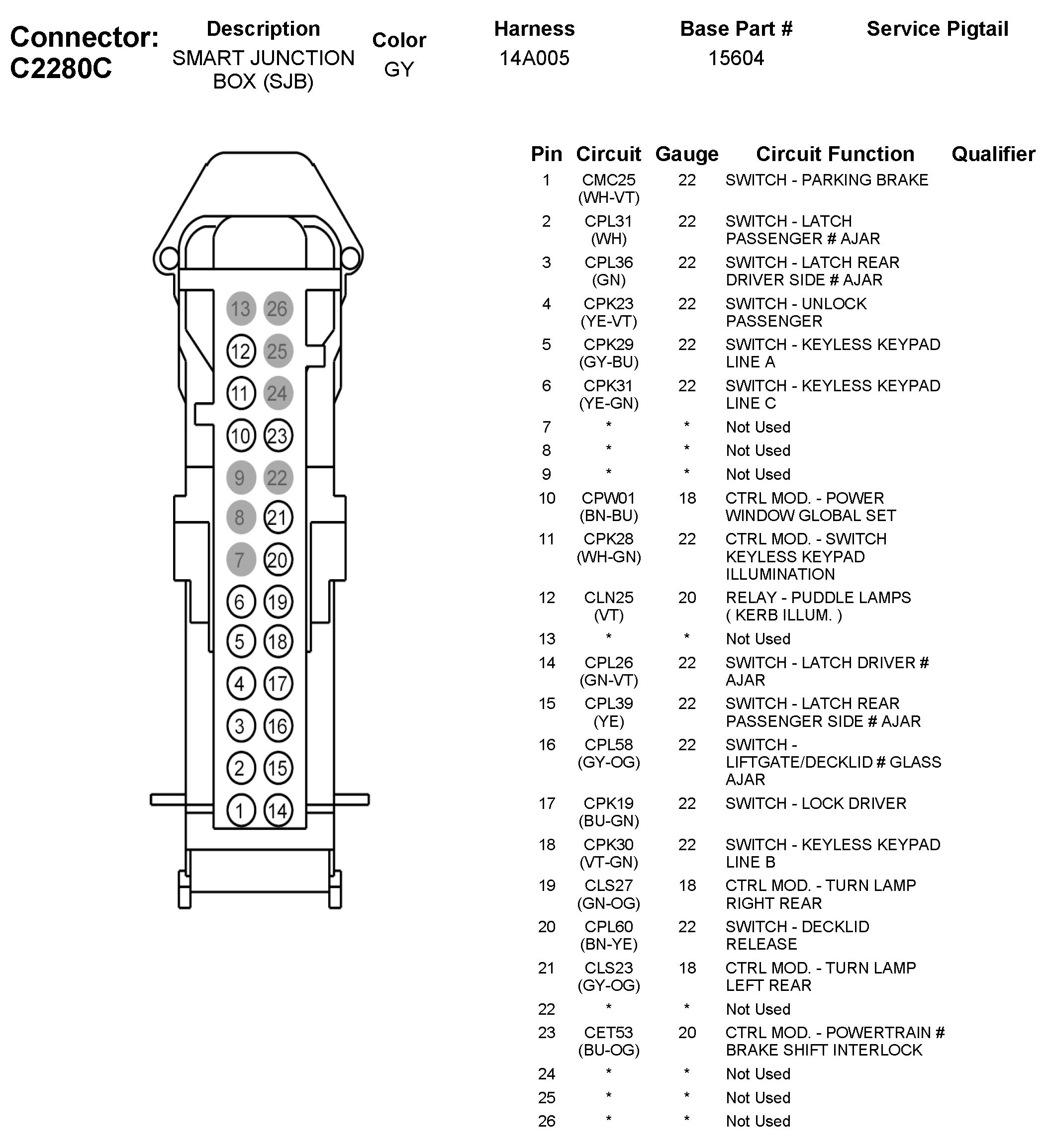 Connector: C2280C

| Description | Color | Harness | Base Part # | Service Pigtail |
|---|---|---|---|---|
| SMART JUNCTION BOX (SJB) | GY | 14A005 | 15604 | |

13 26
12 25
11 24
10 23
9 22
8 21
7 20
6 19
5 18
4 17
3 16
2 15
1 14

| Pin | Circuit | Gauge | Circuit Function | Qualifier |
|---|---|---|---|---|
| 1 | CMC25 (WH-VT) | 22 | SWITCH - PARKING BRAKE | |
| 2 | CPL31 (WH) | 22 | SWITCH - LATCH PASSENGER # AJAR | |
| 3 | CPL36 (GN) | 22 | SWITCH - LATCH REAR DRIVER SIDE # AJAR | |
| 4 | CPK23 (YE-VT) | 22 | SWITCH - UNLOCK PASSENGER | |
| 5 | CPK29 (GY-BU) | 22 | SWITCH - KEYLESS KEYPAD LINE A | |
| 6 | CPK31 (YE-GN) | 22 | SWITCH - KEYLESS KEYPAD LINE C | |
| 7 | * | * | Not Used | |
| 8 | * | * | Not Used | |
| 9 | * | * | Not Used | |
| 10 | CPW01 (BN-BU) | 18 | CTRL MOD. - POWER WINDOW GLOBAL SET | |
| 11 | CPK28 (WH-GN) | 22 | CTRL MOD. - SWITCH KEYLESS KEYPAD ILLUMINATION | |
| 12 | CLN25 (VT) | 20 | RELAY - PUDDLE LAMPS ( KERB ILLUM. ) | |
| 13 | * | * | Not Used | |
| 14 | CPL26 (GN-VT) | 22 | SWITCH - LATCH DRIVER # AJAR | |
| 15 | CPL39 (YE) | 22 | SWITCH - LATCH REAR PASSENGER SIDE # AJAR | |
| 16 | CPL58 (GY-OG) | 22 | SWITCH - LIFTGATE/DECKLID # GLASS AJAR | |
| 17 | CPK19 (BU-GN) | 22 | SWITCH - LOCK DRIVER | |
| 18 | CPK30 (VT-GN) | 22 | SWITCH - KEYLESS KEYPAD LINE B | |
| 19 | CLS27 (GN-OG) | 18 | CTRL MOD. - TURN LAMP RIGHT REAR | |
| 20 | CPL60 (BN-YE) | 22 | SWITCH - DECKLID RELEASE | |
| 21 | CLS23 (GY-OG) | 18 | CTRL MOD. - TURN LAMP LEFT REAR | |
| 22 | * | * | Not Used | |
| 23 | CET53 (BU-OG) | 20 | CTRL MOD. - POWERTRAIN # BRAKE SHIFT INTERLOCK | |
| 24 | * | * | Not Used | |
| 25 | * | * | Not Used | |
| 26 | * | * | Not Used | |