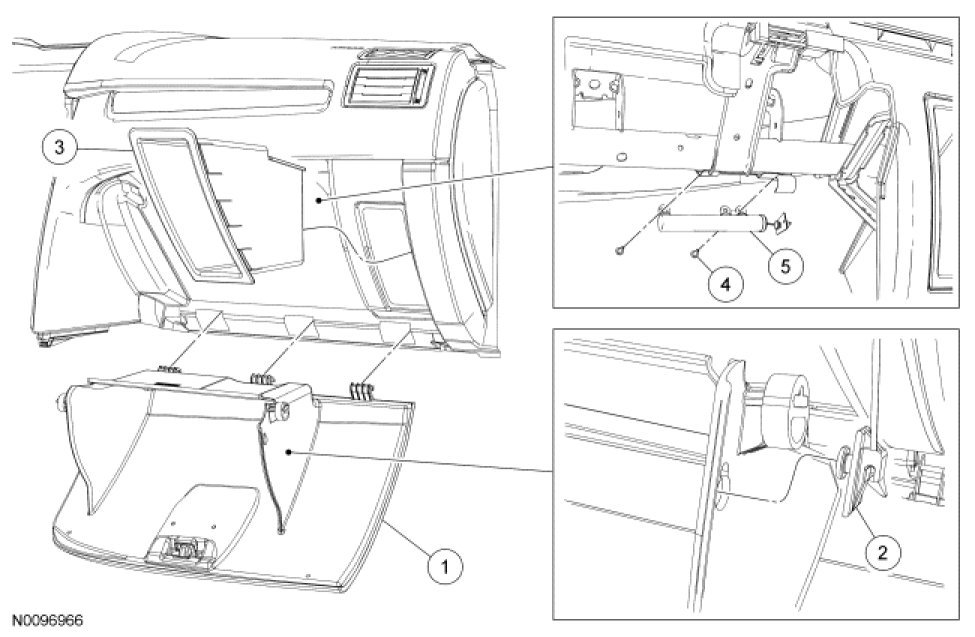 3
4
5
1
2
N0096966