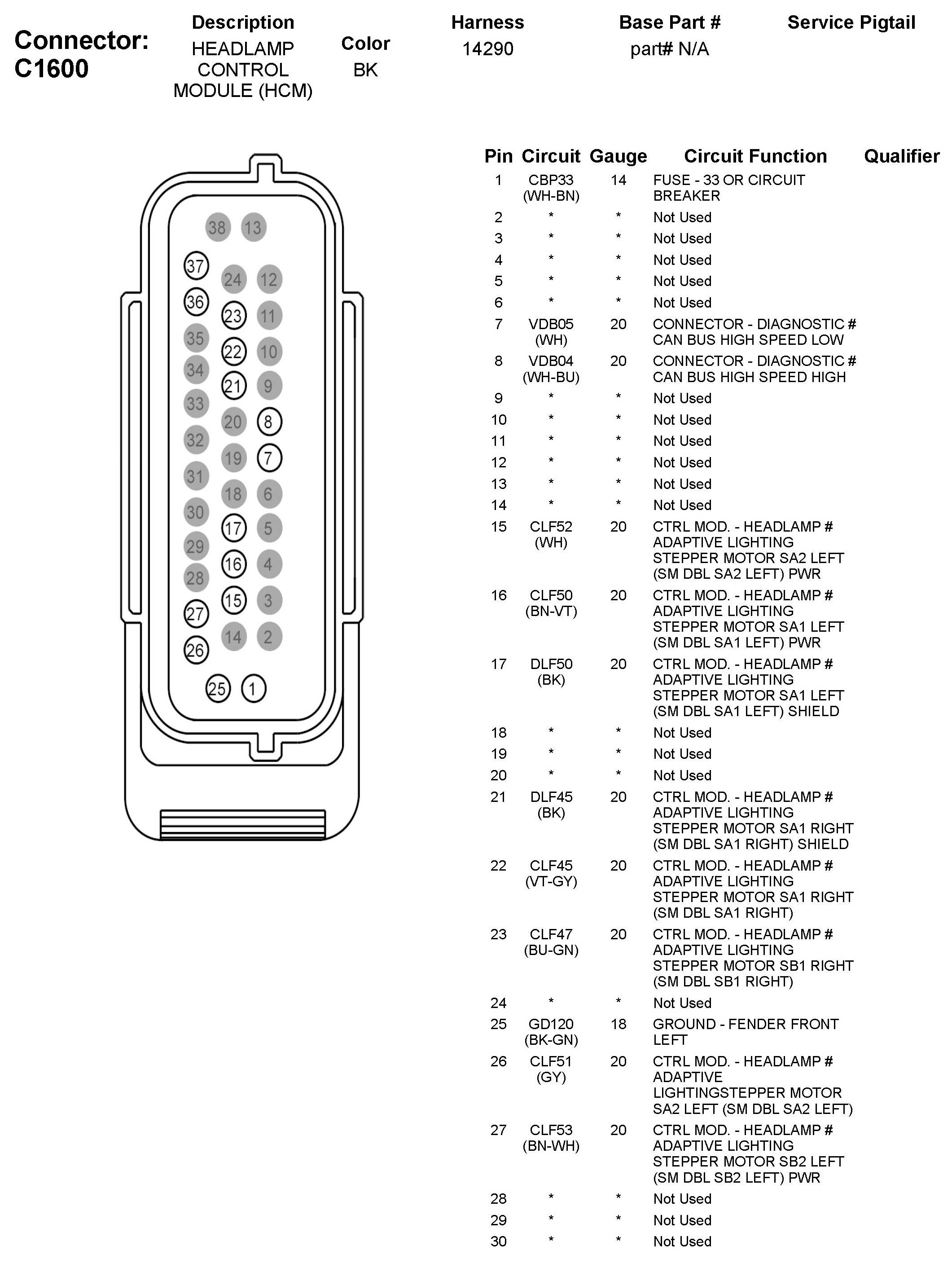 Connector: C1600

| Description | Color | Harness | Base Part # | Service Pigtail |
|---|---|---|---|---|
| HEADLAMP CONTROL MODULE (HCM) | BK | 14290 | part# N/A | |

38 13 37 24 12 36 23 11 35 22 10 34 21 9 33 20 8 32 19 7 31 18 6 30 17 5 29 16 4 28 15 3 27 14 2 26 25 1

| Pin | Circuit | Gauge | Circuit Function | Qualifier |
|---|---|---|---|---|
| 1 | CBP33 (WH-BN) | 14 | FUSE - 33 OR CIRCUIT BREAKER | |
| 2 | * | * | Not Used | |
| 3 | * | * | Not Used | |
| 4 | * | * | Not Used | |
| 5 | * | * | Not Used | |
| 6 | * | * | Not Used | |
| 7 | VDB05 (WH) | 20 | CONNECTOR - DIAGNOSTIC # CAN BUS HIGH SPEED LOW | |
| 8 | VDB04 (WH-BU) | 20 | CONNECTOR - DIAGNOSTIC # CAN BUS HIGH SPEED HIGH | |
| 9 | * | * | Not Used | |
| 10 | * | * | Not Used | |
| 11 | * | * | Not Used | |
| 12 | * | * | Not Used | |
| 13 | * | * | Not Used | |
| 14 | * | * | Not Used | |
| 15 | CLF52 (WH) | 20 | CTRL MOD. - HEADLAMP # ADAPTIVE LIGHTING STEPPER MOTOR SA2 LEFT (SM DBL SA2 LEFT) PWR | |
| 16 | CLF50 (BN-VT) | 20 | CTRL MOD. - HEADLAMP # ADAPTIVE LIGHTING STEPPER MOTOR SA1 LEFT (SM DBL SA1 LEFT) PWR | |
| 17 | DLF50 (BK) | 20 | CTRL MOD. - HEADLAMP # ADAPTIVE LIGHTING STEPPER MOTOR SA1 LEFT (SM DBL SA1 LEFT) SHIELD | |
| 18 | * | * | Not Used | |
| 19 | * | * | Not Used | |
| 20 | * | * | Not Used | |
| 21 | DLF45 (BK) | 20 | CTRL MOD. - HEADLAMP # ADAPTIVE LIGHTING STEPPER MOTOR SA1 RIGHT (SM DBL SA1 RIGHT) SHIELD | |
| 22 | CLF45 (VT-GY) | 20 | CTRL MOD. - HEADLAMP # ADAPTIVE LIGHTING STEPPER MOTOR SA1 RIGHT (SM DBL SA1 RIGHT) | |
| 23 | CLF47 (BU-GN) | 20 | CTRL MOD. - HEADLAMP # ADAPTIVE LIGHTING STEPPER MOTOR SB1 RIGHT (SM DBL SB1 RIGHT) | |
| 24 | * | * | Not Used | |
| 25 | GD120 (BK-GN) | 18 | GROUND - FENDER FRONT LEFT | |
| 26 | CLF51 (GY) | 20 | CTRL MOD. - HEADLAMP # ADAPTIVE LIGHTINGSTEPPER MOTOR SA2 LEFT (SM DBL SA2 LEFT) | |
| 27 | CLF53 (BN-WH) | 20 | CTRL MOD. - HEADLAMP # ADAPTIVE LIGHTING STEPPER MOTOR SB2 LEFT (SM DBL SB2 LEFT) PWR | |
| 28 | * | * | Not Used | |
| 29 | * | * | Not Used | |
| 30 | * | * | Not Used | |