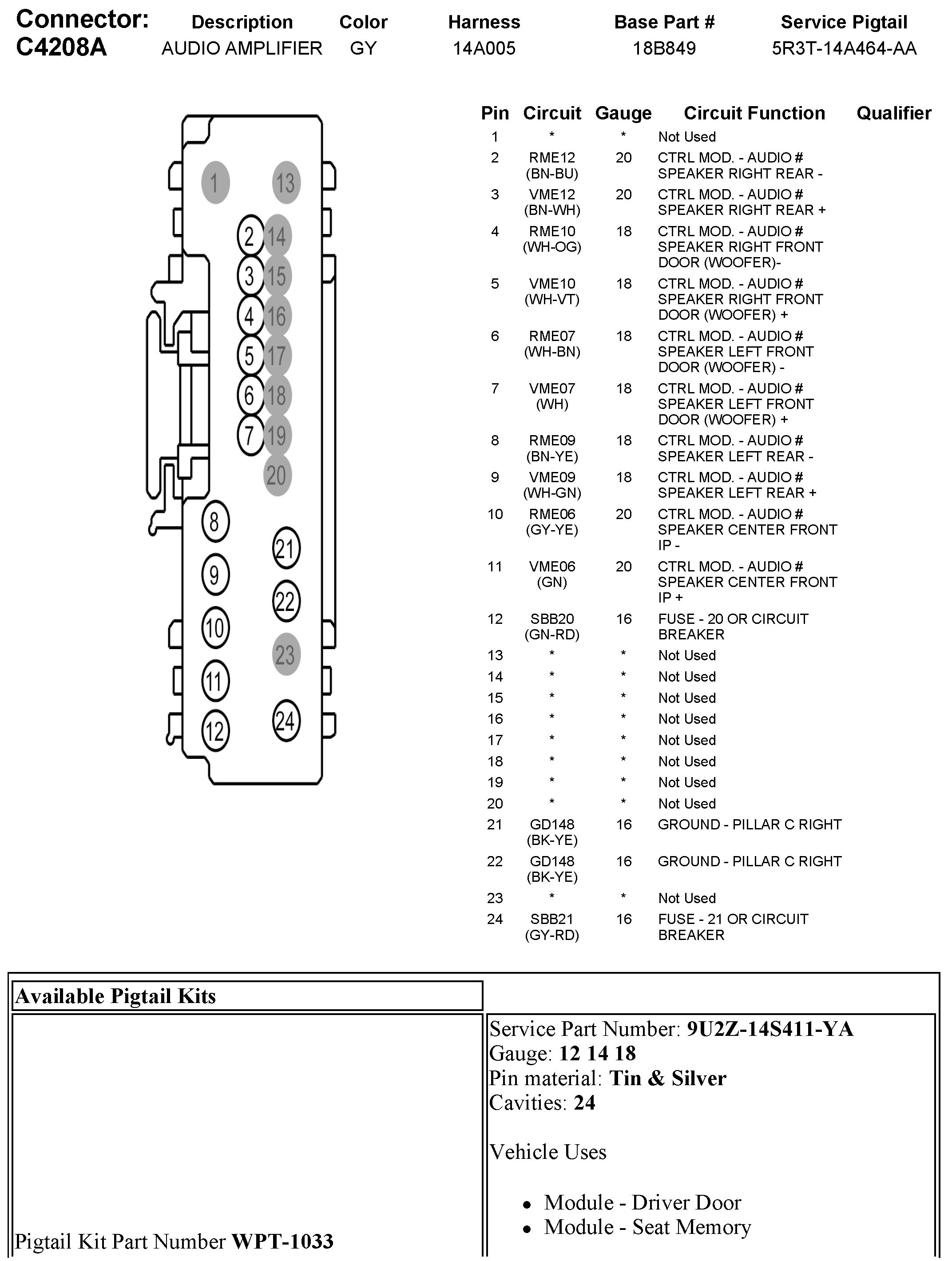 | Connector: | Description | Color | Harness | Base Part # | Service Pigtail |
|---|---|---|---|---|---|
| C4208A | AUDIO AMPLIFIER | GY | 14A005 | 18B849 | 5R3T-14A464-AA |

1 13 2 14 3 15 4 16 5 17 6 18 7 19 20 8 21 9 22 10 23 11 24 12

| Pin | Circuit | Gauge | Circuit Function | Qualifier |
|---|---|---|---|---|
| 1 | * | * | Not Used | |
| 2 | RME12 (BN-BU) | 20 | CTRL MOD. - AUDIO # SPEAKER RIGHT REAR - | |
| 3 | VME12 (BN-WH) | 20 | CTRL MOD. - AUDIO # SPEAKER RIGHT REAR + | |
| 4 | RME10 (WH-OG) | 18 | CTRL MOD. - AUDIO # SPEAKER RIGHT FRONT DOOR (WOOFER)- | |
| 5 | VME10 (WH-VT) | 18 | CTRL MOD. - AUDIO # SPEAKER RIGHT FRONT DOOR (WOOFER) + | |
| 6 | RME07 (WH-BN) | 18 | CTRL MOD. - AUDIO # SPEAKER LEFT FRONT DOOR (WOOFER) - | |
| 7 | VME07 (WH) | 18 | CTRL MOD. - AUDIO # SPEAKER LEFT FRONT DOOR (WOOFER) + | |
| 8 | RME09 (BN-YE) | 18 | CTRL MOD. - AUDIO # SPEAKER LEFT REAR - | |
| 9 | VME09 (WH-GN) | 18 | CTRL MOD. - AUDIO # SPEAKER LEFT REAR + | |
| 10 | RME06 (GY-YE) | 20 | CTRL MOD. - AUDIO # SPEAKER CENTER FRONT IP - | |
| 11 | VME06 (GN) | 20 | CTRL MOD. - AUDIO # SPEAKER CENTER FRONT IP + | |
| 12 | SBB20 (GN-RD) | 16 | FUSE - 20 OR CIRCUIT BREAKER | |
| 13 | * | * | Not Used | |
| 14 | * | * | Not Used | |
| 15 | * | * | Not Used | |
| 16 | * | * | Not Used | |
| 17 | * | * | Not Used | |
| 18 | * | * | Not Used | |
| 19 | * | * | Not Used | |
| 20 | * | * | Not Used | |
| 21 | GD148 (BK-YE) | 16 | GROUND - PILLAR C RIGHT | |
| 22 | GD148 (BK-YE) | 16 | GROUND - PILLAR C RIGHT | |
| 23 | * | * | Not Used | |
| 24 | SBB21 (GY-RD) | 16 | FUSE - 21 OR CIRCUIT BREAKER | |

Available Pigtail Kits

Pigtail Kit Part Number WPT-1033

Service Part Number: 9U2Z-14S411-YA
Gauge: 12 14 18
Pin material: Tin & Silver
Cavities: 24

Vehicle Uses

• Module - Driver Door
• Module - Seat Memory