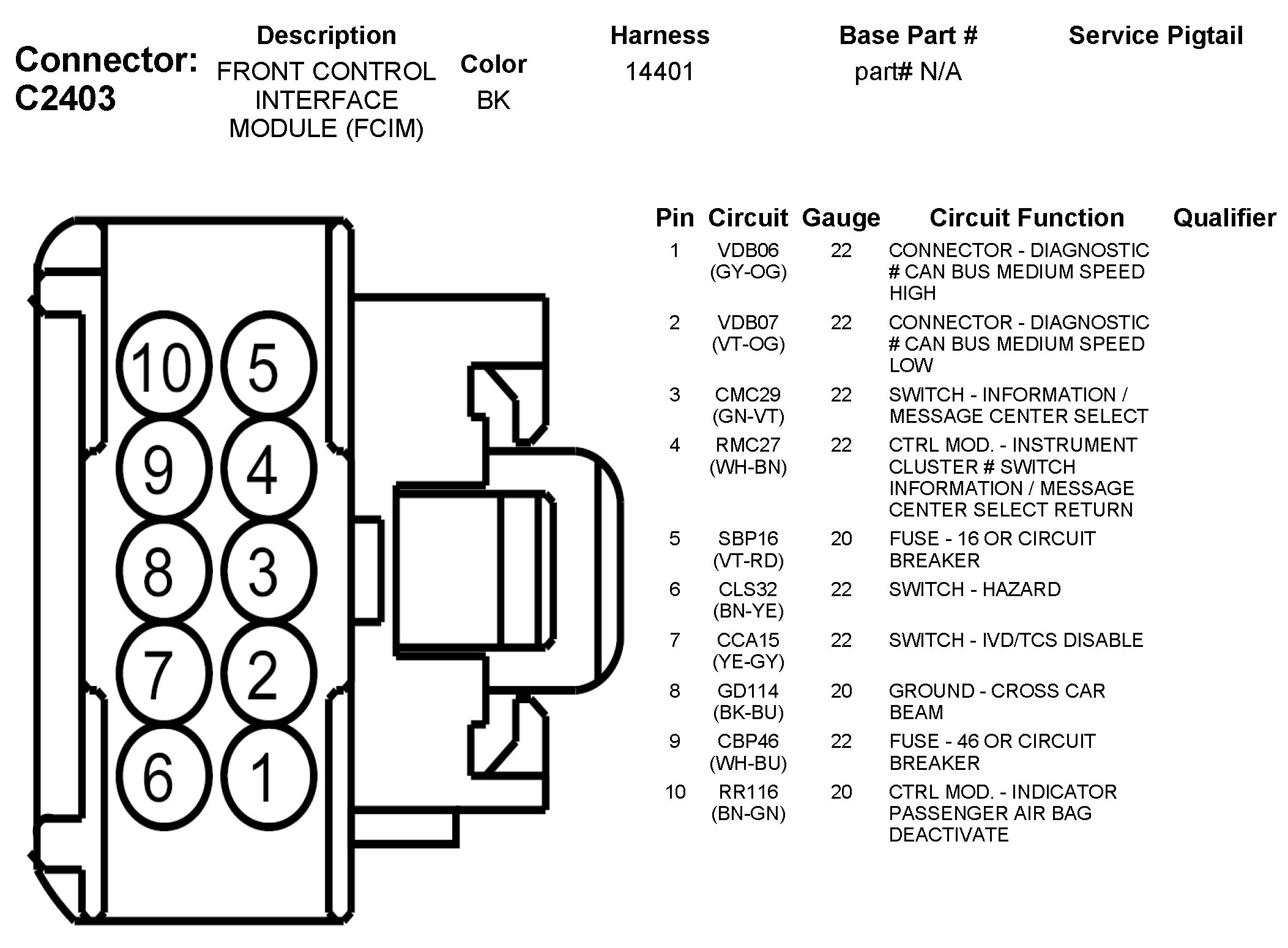 Connector: C2403

| Description | Color | Harness | Base Part # | Service Pigtail |
|---|---|---|---|---|
| FRONT CONTROL INTERFACE MODULE (FCIM) | BK | 14401 | part# N/A | |

10 5
9 4
8 3
7 2
6 1

| Pin | Circuit | Gauge | Circuit Function | Qualifier |
|---|---|---|---|---|
| 1 | VDB06 (GY-OG) | 22 | CONNECTOR - DIAGNOSTIC # CAN BUS MEDIUM SPEED HIGH | |
| 2 | VDB07 (VT-OG) | 22 | CONNECTOR - DIAGNOSTIC # CAN BUS MEDIUM SPEED LOW | |
| 3 | CMC29 (GN-VT) | 22 | SWITCH - INFORMATION / MESSAGE CENTER SELECT | |
| 4 | RMC27 (WH-BN) | 22 | CTRL MOD. - INSTRUMENT CLUSTER # SWITCH INFORMATION / MESSAGE CENTER SELECT RETURN | |
| 5 | SBP16 (VT-RD) | 20 | FUSE - 16 OR CIRCUIT BREAKER | |
| 6 | CLS32 (BN-YE) | 22 | SWITCH - HAZARD | |
| 7 | CCA15 (YE-GY) | 22 | SWITCH - IVD/TCS DISABLE | |
| 8 | GD114 (BK-BU) | 20 | GROUND - CROSS CAR BEAM | |
| 9 | CBP46 (WH-BU) | 22 | FUSE - 46 OR CIRCUIT BREAKER | |
| 10 | RR116 (BN-GN) | 20 | CTRL MOD. - INDICATOR PASSENGER AIR BAG DEACTIVATE | |