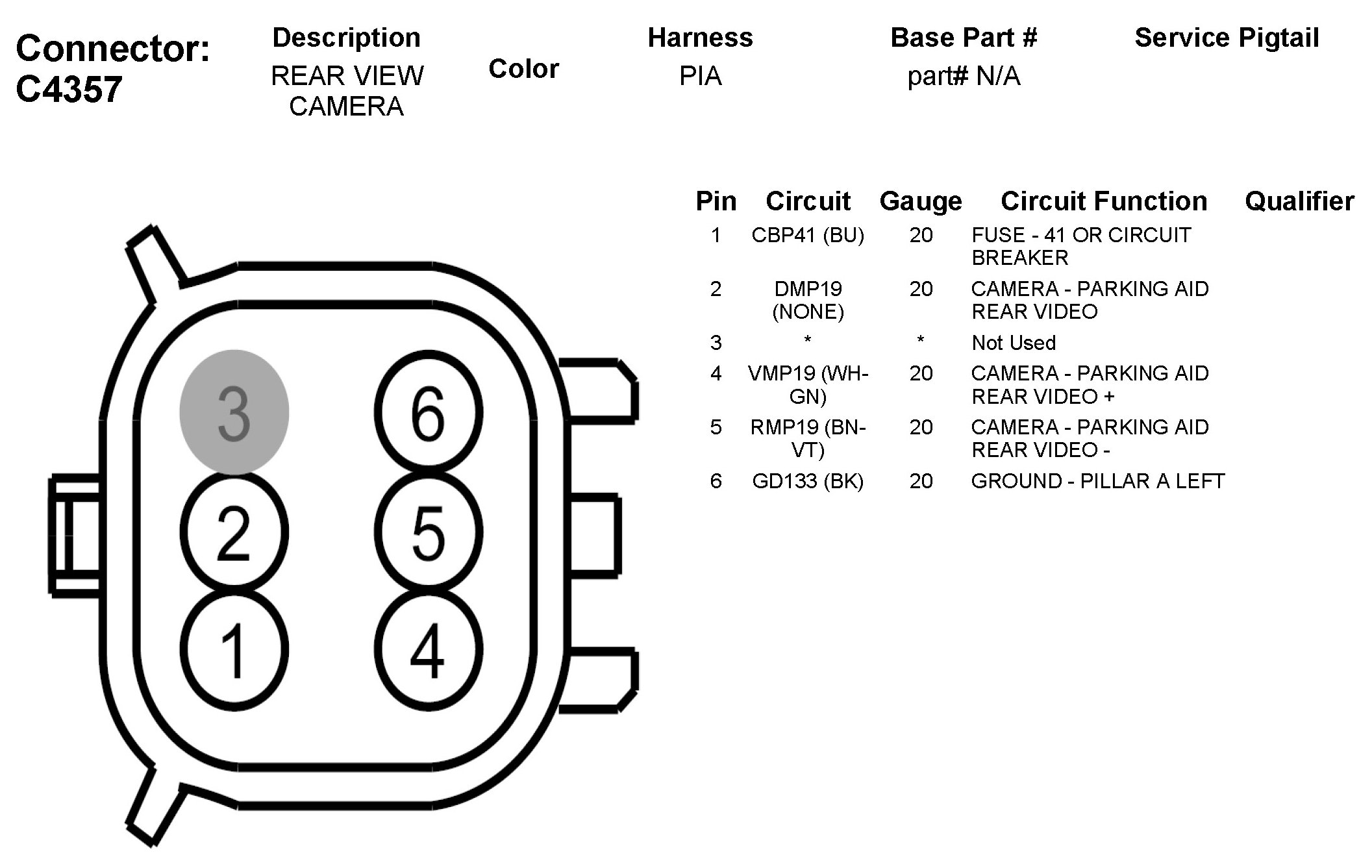 Connector: C4357

| Description | Color | Harness | Base Part # | Service Pigtail |
|---|---|---|---|---|
| REAR VIEW CAMERA | | PIA | part# N/A | |

3 6
2 5
1 4

| Pin | Circuit | Gauge | Circuit Function | Qualifier |
|---|---|---|---|---|
| 1 | CBP41 (BU) | 20 | FUSE - 41 OR CIRCUIT BREAKER | |
| 2 | DMP19 (NONE) | 20 | CAMERA - PARKING AID REAR VIDEO | |
| 3 | * | * | Not Used | |
| 4 | VMP19 (WH-GN) | 20 | CAMERA - PARKING AID REAR VIDEO + | |
| 5 | RMP19 (BN-VT) | 20 | CAMERA - PARKING AID REAR VIDEO - | |
| 6 | GD133 (BK) | 20 | GROUND - PILLAR A LEFT | |