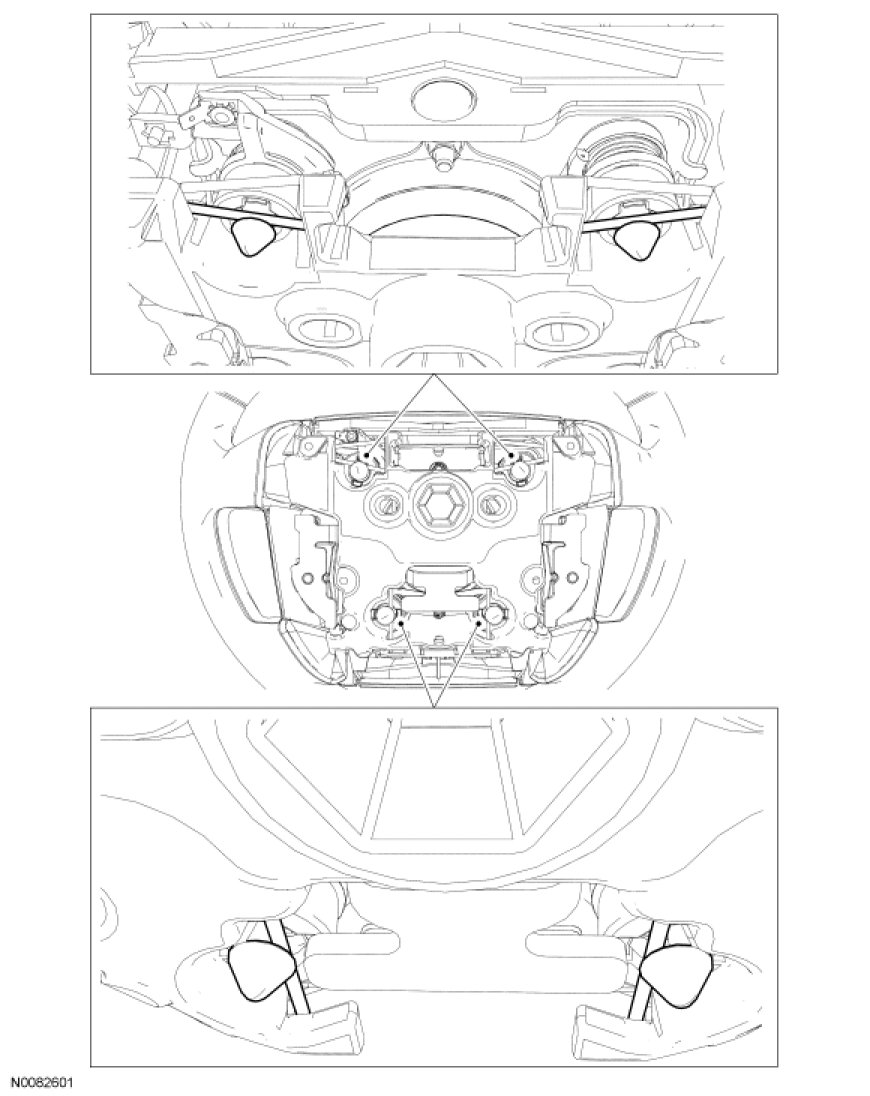 N0082601