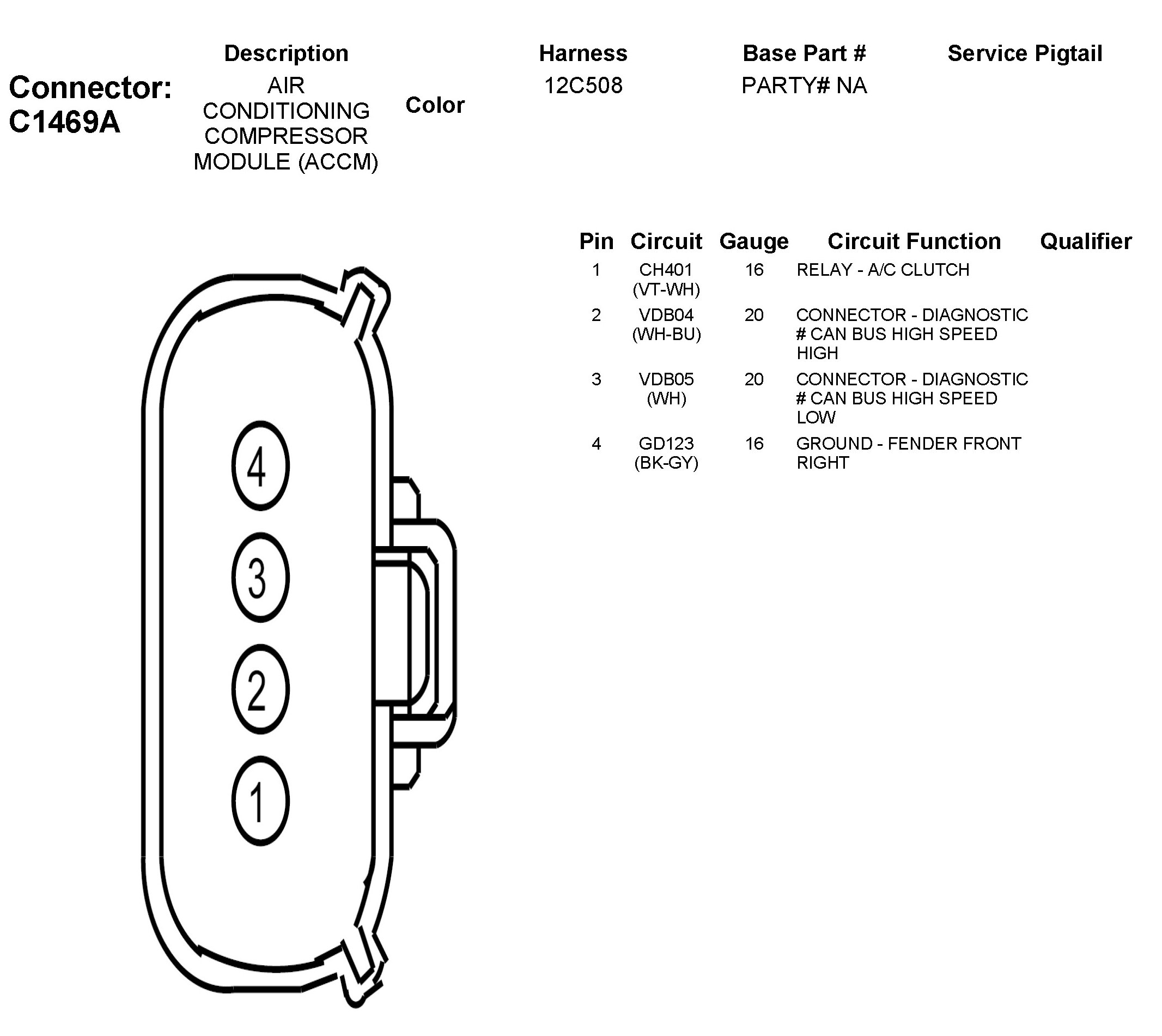 Connector: C1469A

| Description | Color | Harness | Base Part # | Service Pigtail |
|---|---|---|---|---|
| AIR CONDITIONING COMPRESSOR MODULE (ACCM) | | 12C508 | PARTY# NA | |

| Pin | Circuit | Gauge | Circuit Function | Qualifier |
|---|---|---|---|---|
| 1 | CH401 (VT-WH) | 16 | RELAY - A/C CLUTCH | |
| 2 | VDB04 (WH-BU) | 20 | CONNECTOR - DIAGNOSTIC # CAN BUS HIGH SPEED HIGH | |
| 3 | VDB05 (WH) | 20 | CONNECTOR - DIAGNOSTIC # CAN BUS HIGH SPEED LOW | |
| 4 | GD123 (BK-GY) | 16 | GROUND - FENDER FRONT RIGHT | |

4
3
2
1