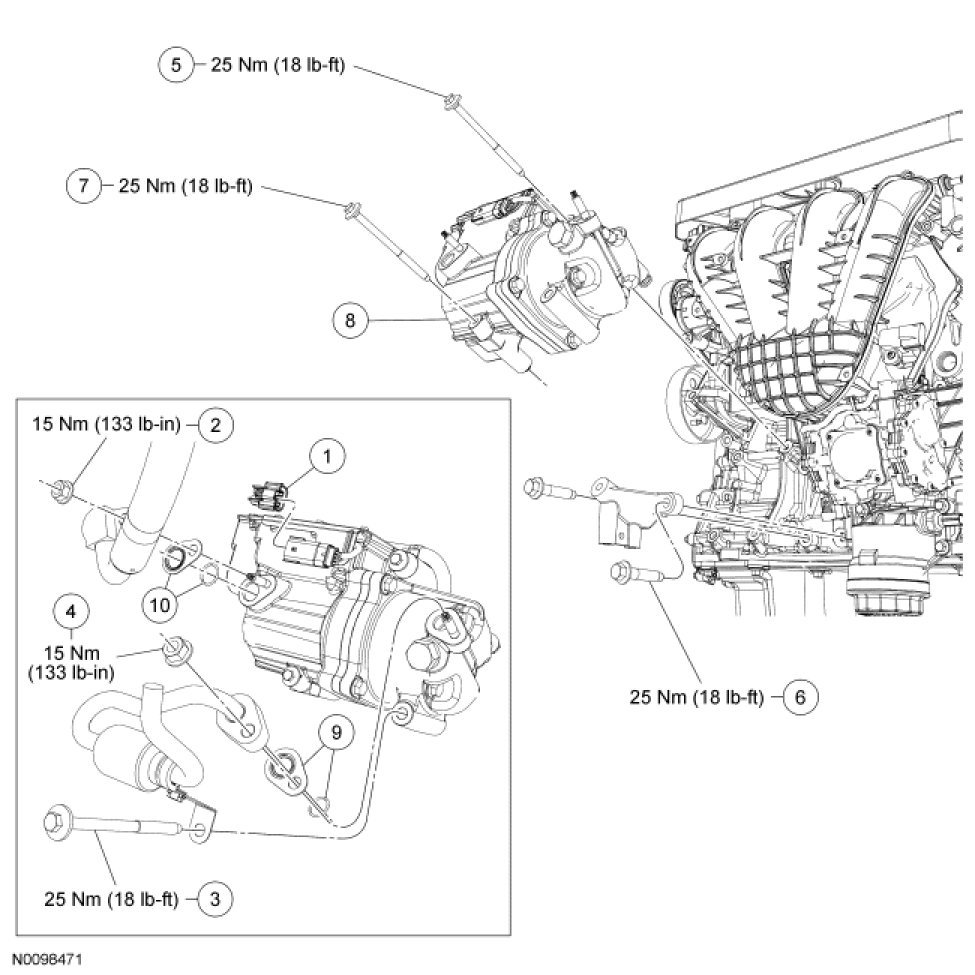 5 25 Nm (18 lb-ft)

7 25 Nm (18 lb-ft)

8

15 Nm (133 lb-in) 2

1

10

4
15 Nm
(133 lb-in)

9

25 Nm (18 lb-ft) 3

25 Nm (18 lb-ft) 6

N0098471