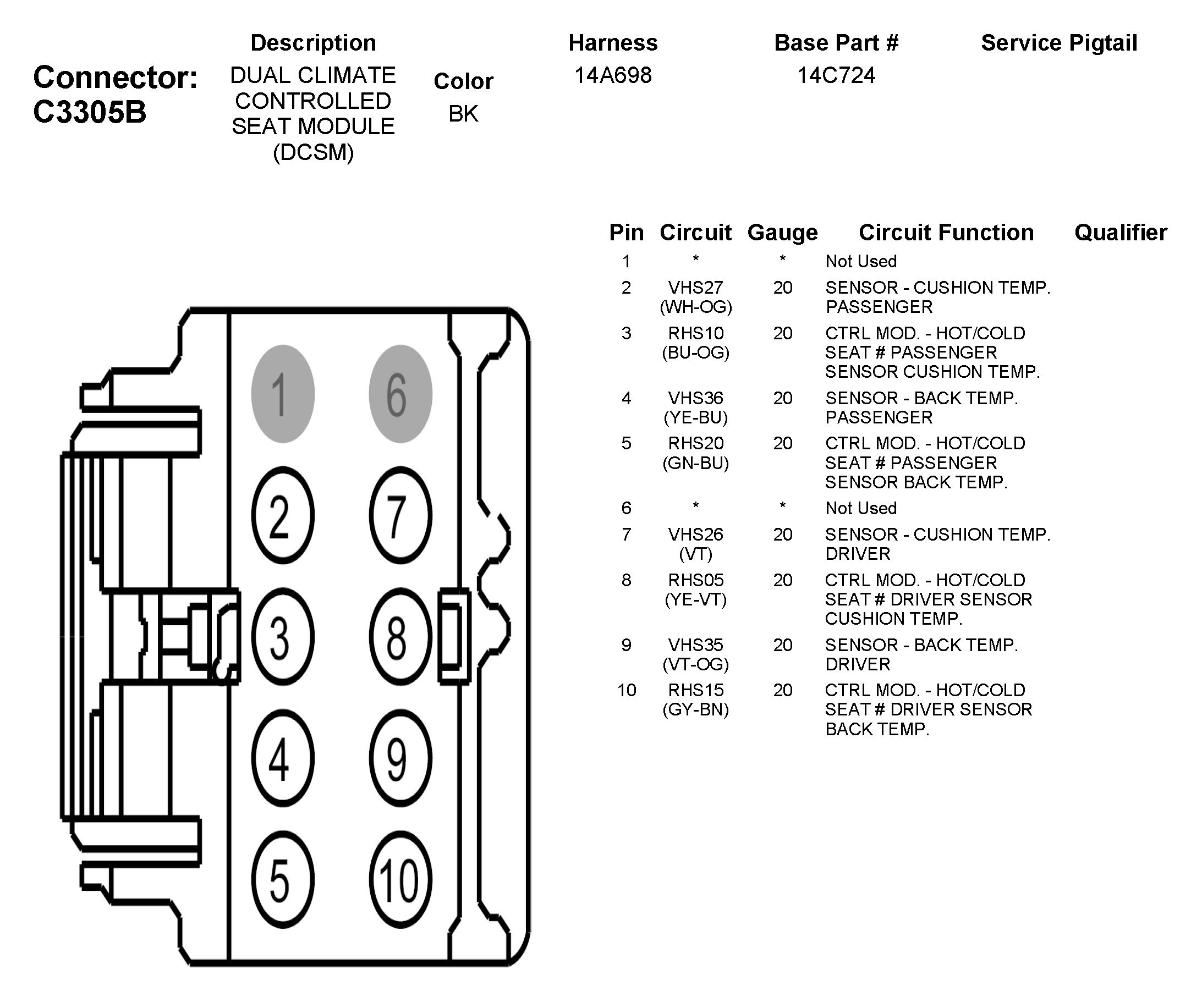 Connector: C3305B

| Description | Color | Harness | Base Part # | Service Pigtail |
|---|---|---|---|---|
| DUAL CLIMATE CONTROLLED SEAT MODULE (DCSM) | BK | 14A698 | 14C724 | |

1 6 2 7 3 8 4 9 5 10

| Pin | Circuit | Gauge | Circuit Function | Qualifier |
|---|---|---|---|---|
| 1 | * | * | Not Used | |
| 2 | VHS27 (WH-OG) | 20 | SENSOR - CUSHION TEMP. PASSENGER | |
| 3 | RHS10 (BU-OG) | 20 | CTRL MOD. - HOT/COLD SEAT # PASSENGER SENSOR CUSHION TEMP. | |
| 4 | VHS36 (YE-BU) | 20 | SENSOR - BACK TEMP. PASSENGER | |
| 5 | RHS20 (GN-BU) | 20 | CTRL MOD. - HOT/COLD SEAT # PASSENGER SENSOR BACK TEMP. | |
| 6 | * | * | Not Used | |
| 7 | VHS26 (VT) | 20 | SENSOR - CUSHION TEMP. DRIVER | |
| 8 | RHS05 (YE-VT) | 20 | CTRL MOD. - HOT/COLD SEAT # DRIVER SENSOR CUSHION TEMP. | |
| 9 | VHS35 (VT-OG) | 20 | SENSOR - BACK TEMP. DRIVER | |
| 10 | RHS15 (GY-BN) | 20 | CTRL MOD. - HOT/COLD SEAT # DRIVER SENSOR BACK TEMP. | |