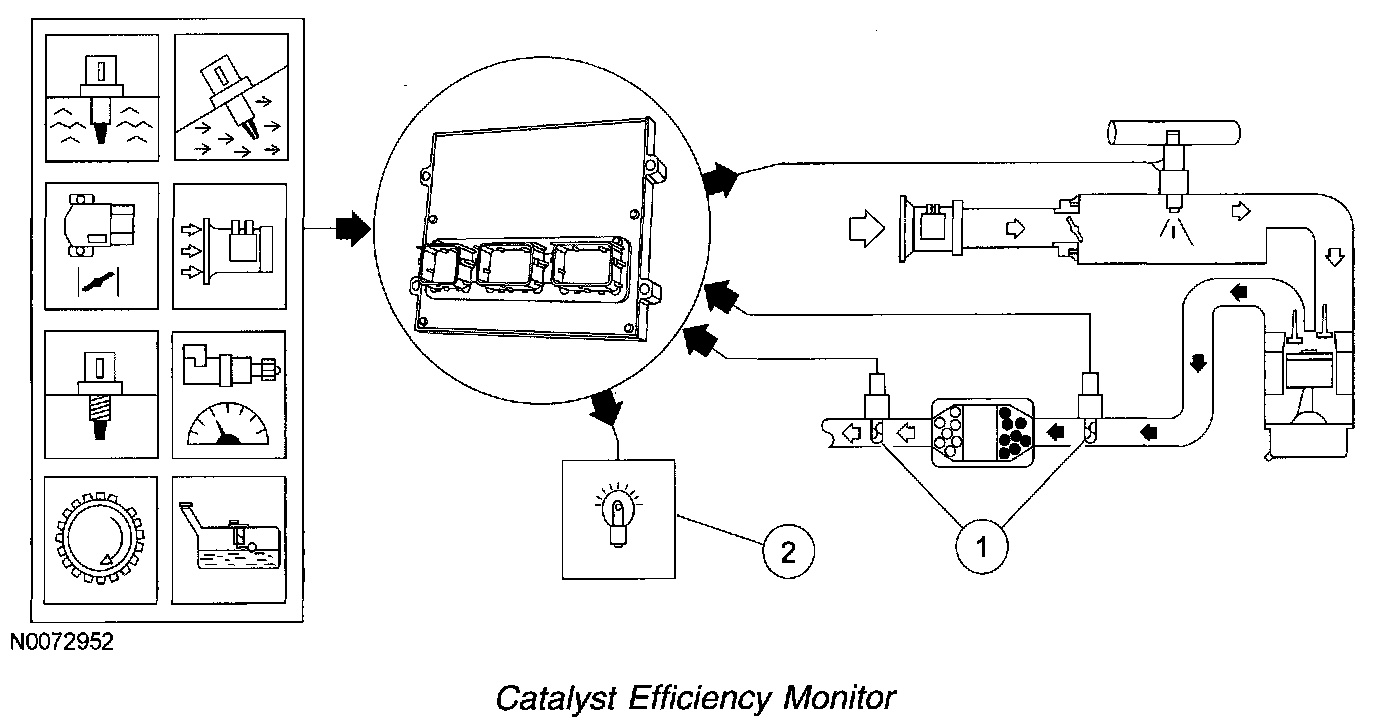 2

1

N0072952

Catalyst Efficiency Monitor