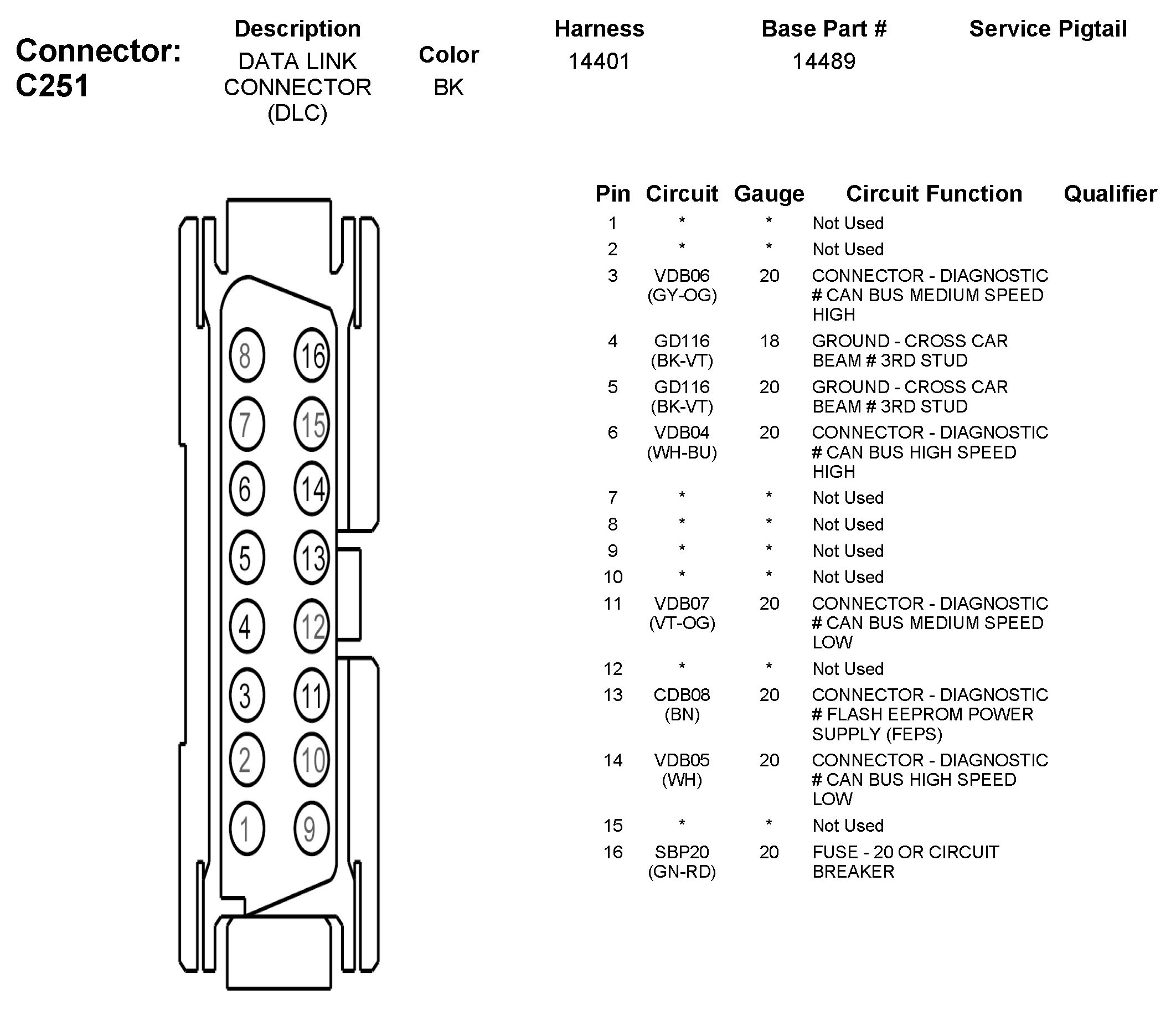 Connector: C251

| Description | Color | Harness | Base Part # | Service Pigtail |
|---|---|---|---|---|
| DATA LINK CONNECTOR (DLC) | BK | 14401 | 14489 | |

8 16
7 15
6 14
5 13
4 12
3 11
2 10
1 9

| Pin | Circuit | Gauge | Circuit Function | Qualifier |
|---|---|---|---|---|
| 1 | * | * | Not Used | |
| 2 | * | * | Not Used | |
| 3 | VDB06 (GY-OG) | 20 | CONNECTOR - DIAGNOSTIC # CAN BUS MEDIUM SPEED HIGH | |
| 4 | GD116 (BK-VT) | 18 | GROUND - CROSS CAR BEAM # 3RD STUD | |
| 5 | GD116 (BK-VT) | 20 | GROUND - CROSS CAR BEAM # 3RD STUD | |
| 6 | VDB04 (WH-BU) | 20 | CONNECTOR - DIAGNOSTIC # CAN BUS HIGH SPEED HIGH | |
| 7 | * | * | Not Used | |
| 8 | * | * | Not Used | |
| 9 | * | * | Not Used | |
| 10 | * | * | Not Used | |
| 11 | VDB07 (VT-OG) | 20 | CONNECTOR - DIAGNOSTIC # CAN BUS MEDIUM SPEED LOW | |
| 12 | * | * | Not Used | |
| 13 | CDB08 (BN) | 20 | CONNECTOR - DIAGNOSTIC # FLASH EEPROM POWER SUPPLY (FEPS) | |
| 14 | VDB05 (WH) | 20 | CONNECTOR - DIAGNOSTIC # CAN BUS HIGH SPEED LOW | |
| 15 | * | * | Not Used | |
| 16 | SBP20 (GN-RD) | 20 | FUSE - 20 OR CIRCUIT BREAKER | |