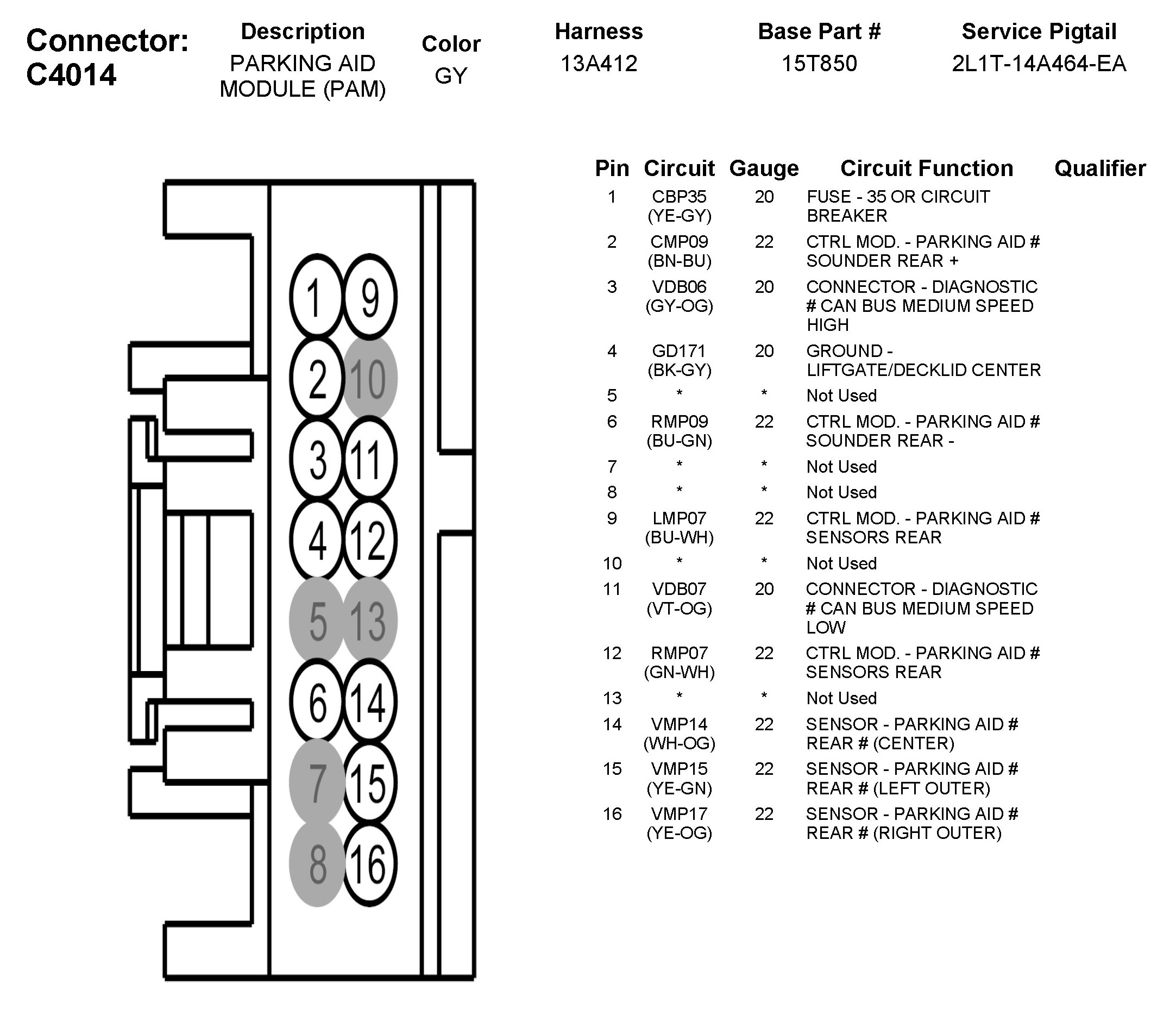 Connector: C4014

| Description | Color | Harness | Base Part # | Service Pigtail |
|---|---|---|---|---|
| PARKING AID MODULE (PAM) | GY | 13A412 | 15T850 | 2L1T-14A464-EA |

1 9
2 10
3 11
4 12
5 13
6 14
7 15
8 16

| Pin | Circuit | Gauge | Circuit Function | Qualifier |
|---|---|---|---|---|
| 1 | CBP35 (YE-GY) | 20 | FUSE - 35 OR CIRCUIT BREAKER | |
| 2 | CMP09 (BN-BU) | 22 | CTRL MOD. - PARKING AID # SOUNDER REAR + | |
| 3 | VDB06 (GY-OG) | 20 | CONNECTOR - DIAGNOSTIC # CAN BUS MEDIUM SPEED HIGH | |
| 4 | GD171 (BK-GY) | 20 | GROUND - LIFTGATE/DECKLID CENTER | |
| 5 | * | * | Not Used | |
| 6 | RMP09 (BU-GN) | 22 | CTRL MOD. - PARKING AID # SOUNDER REAR - | |
| 7 | * | * | Not Used | |
| 8 | * | * | Not Used | |
| 9 | LMP07 (BU-WH) | 22 | CTRL MOD. - PARKING AID # SENSORS REAR | |
| 10 | * | * | Not Used | |
| 11 | VDB07 (VT-OG) | 20 | CONNECTOR - DIAGNOSTIC # CAN BUS MEDIUM SPEED LOW | |
| 12 | RMP07 (GN-WH) | 22 | CTRL MOD. - PARKING AID # SENSORS REAR | |
| 13 | * | * | Not Used | |
| 14 | VMP14 (WH-OG) | 22 | SENSOR - PARKING AID # REAR # (CENTER) | |
| 15 | VMP15 (YE-GN) | 22 | SENSOR - PARKING AID # REAR # (LEFT OUTER) | |
| 16 | VMP17 (YE-OG) | 22 | SENSOR - PARKING AID # REAR # (RIGHT OUTER) | |