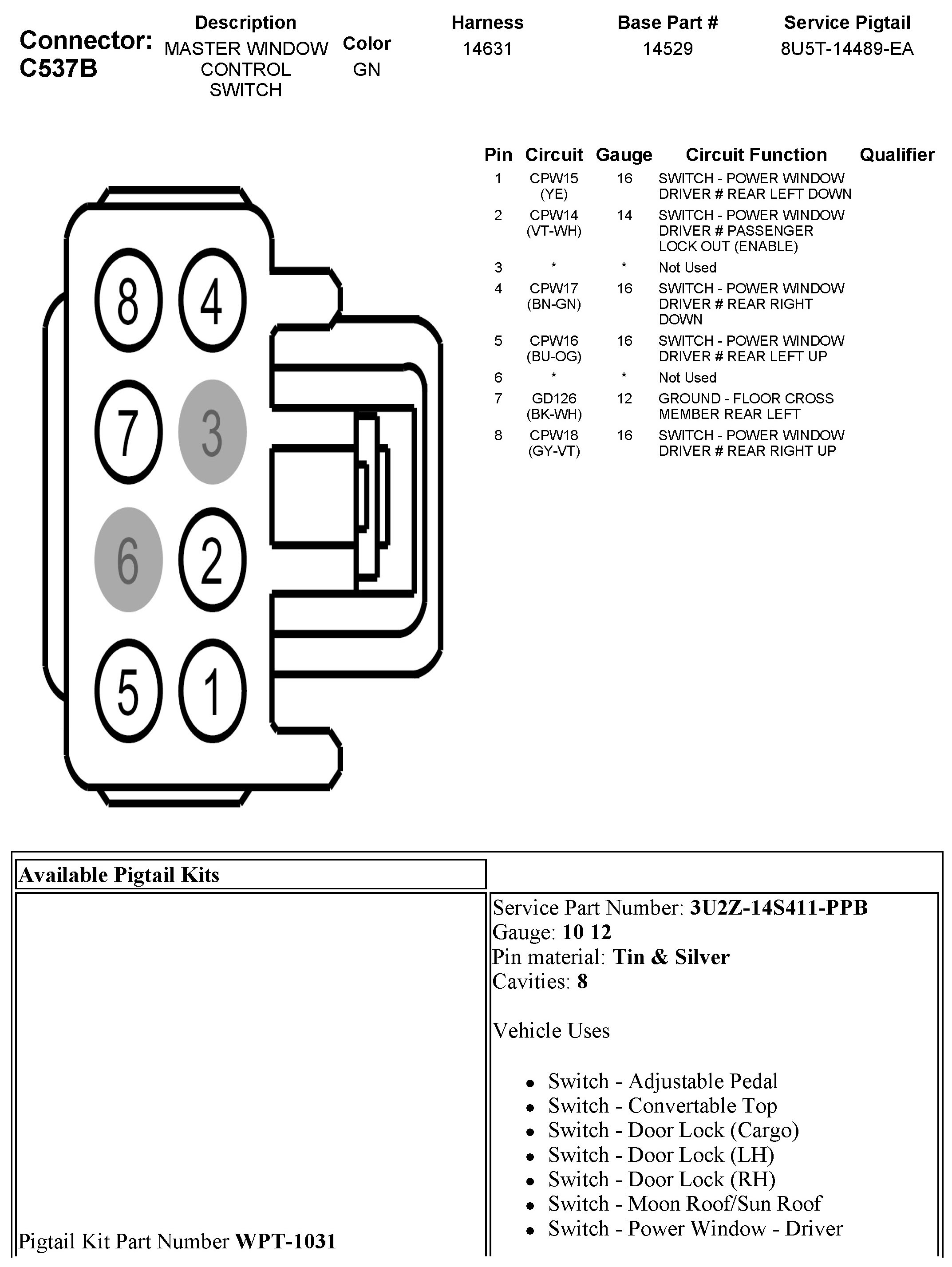 Connector: C537B

| Description | Color | Harness | Base Part # | Service Pigtail |
|---|---|---|---|---|
| MASTER WINDOW CONTROL SWITCH | GN | 14631 | 14529 | 8U5T-14489-EA |

8 4
7 3
6 2
5 1

| Pin | Circuit | Gauge | Circuit Function | Qualifier |
|---|---|---|---|---|
| 1 | CPW15 (YE) | 16 | SWITCH - POWER WINDOW DRIVER # REAR LEFT DOWN | |
| 2 | CPW14 (VT-WH) | 14 | SWITCH - POWER WINDOW DRIVER # PASSENGER LOCK OUT (ENABLE) | |
| 3 | * | * | Not Used | |
| 4 | CPW17 (BN-GN) | 16 | SWITCH - POWER WINDOW DRIVER # REAR RIGHT DOWN | |
| 5 | CPW16 (BU-OG) | 16 | SWITCH - POWER WINDOW DRIVER # REAR LEFT UP | |
| 6 | * | * | Not Used | |
| 7 | GD126 (BK-WH) | 12 | GROUND - FLOOR CROSS MEMBER REAR LEFT | |
| 8 | CPW18 (GY-VT) | 16 | SWITCH - POWER WINDOW DRIVER # REAR RIGHT UP | |

Available Pigtail Kits

Pigtail Kit Part Number **WPT-1031**

Service Part Number: **3U2Z-14S411-PPB**
Gauge: **10 12**
Pin material: **Tin & Silver**
Cavities: **8**

Vehicle Uses

- Switch - Adjustable Pedal
- Switch - Convertable Top
- Switch - Door Lock (Cargo)
- Switch - Door Lock (LH)
- Switch - Door Lock (RH)
- Switch - Moon Roof/Sun Roof
- Switch - Power Window - Driver