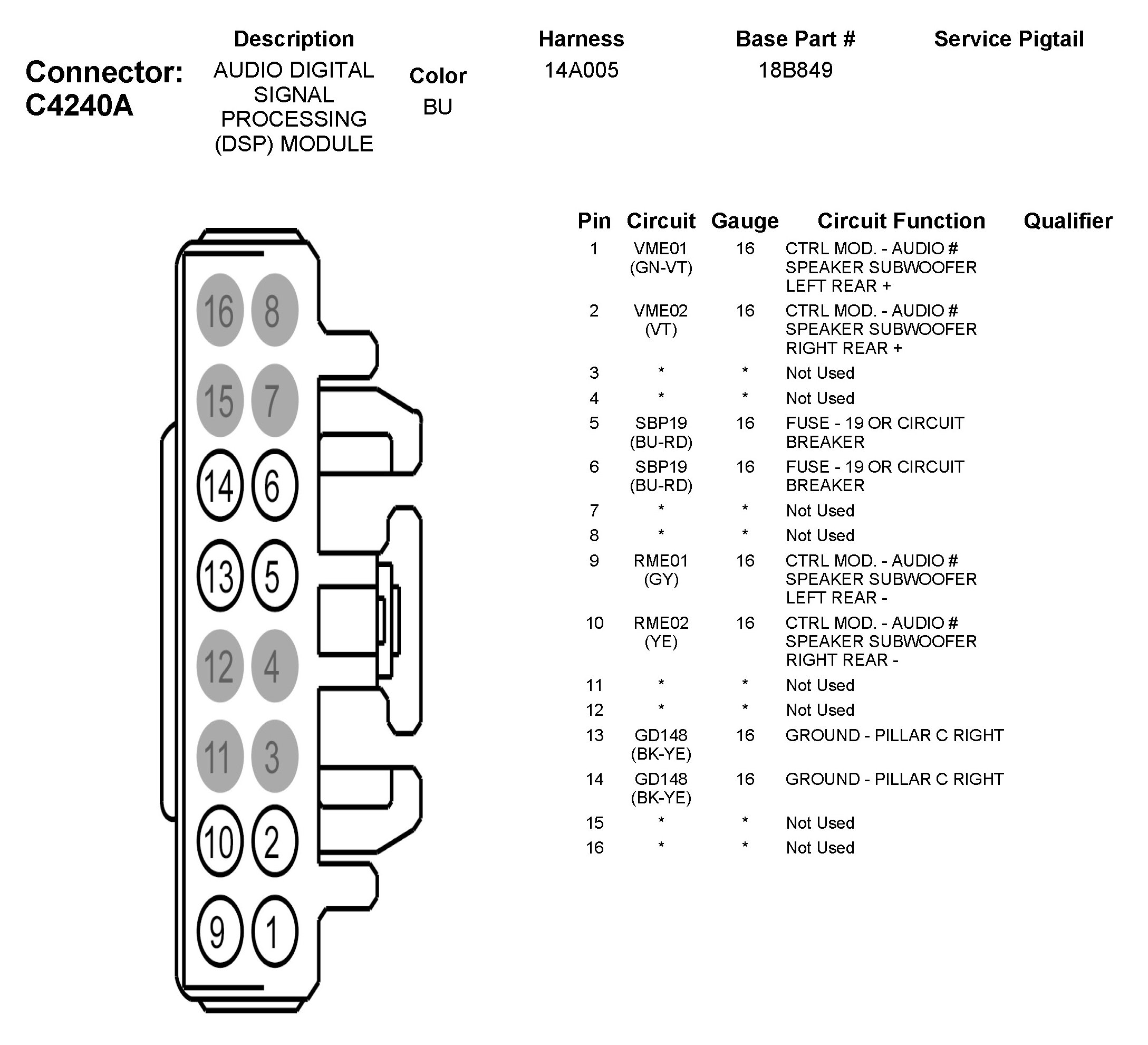 Connector: C4240A

| Description | Color | Harness | Base Part # | Service Pigtail |
|---|---|---|---|---|
| AUDIO DIGITAL SIGNAL PROCESSING (DSP) MODULE | BU | 14A005 | 18B849 | |

16 8
15 7
14 6
13 5
12 4
11 3
10 2
9 1

| Pin | Circuit | Gauge | Circuit Function | Qualifier |
|---|---|---|---|---|
| 1 | VME01 (GN-VT) | 16 | CTRL MOD. - AUDIO # SPEAKER SUBWOOFER LEFT REAR + | |
| 2 | VME02 (VT) | 16 | CTRL MOD. - AUDIO # SPEAKER SUBWOOFER RIGHT REAR + | |
| 3 | * | * | Not Used | |
| 4 | * | * | Not Used | |
| 5 | SBP19 (BU-RD) | 16 | FUSE - 19 OR CIRCUIT BREAKER | |
| 6 | SBP19 (BU-RD) | 16 | FUSE - 19 OR CIRCUIT BREAKER | |
| 7 | * | * | Not Used | |
| 8 | * | * | Not Used | |
| 9 | RME01 (GY) | 16 | CTRL MOD. - AUDIO # SPEAKER SUBWOOFER LEFT REAR - | |
| 10 | RME02 (YE) | 16 | CTRL MOD. - AUDIO # SPEAKER SUBWOOFER RIGHT REAR - | |
| 11 | * | * | Not Used | |
| 12 | * | * | Not Used | |
| 13 | GD148 (BK-YE) | 16 | GROUND - PILLAR C RIGHT | |
| 14 | GD148 (BK-YE) | 16 | GROUND - PILLAR C RIGHT | |
| 15 | * | * | Not Used | |
| 16 | * | * | Not Used | |