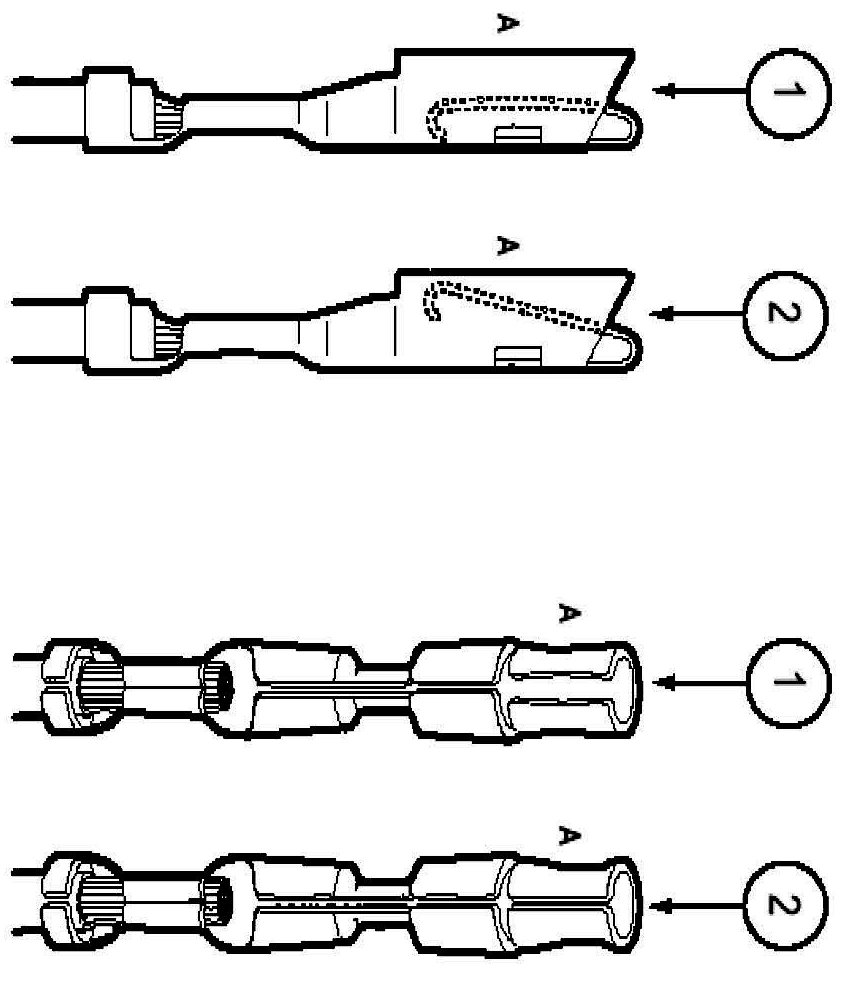 A
1
A
2
A
1
A
2