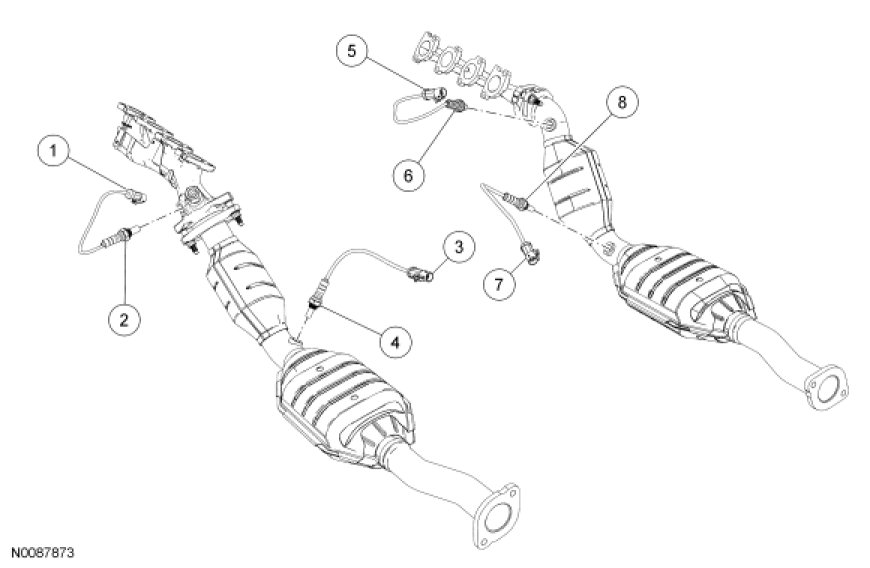 5

8

1

6

3

7

2

4

N0087873