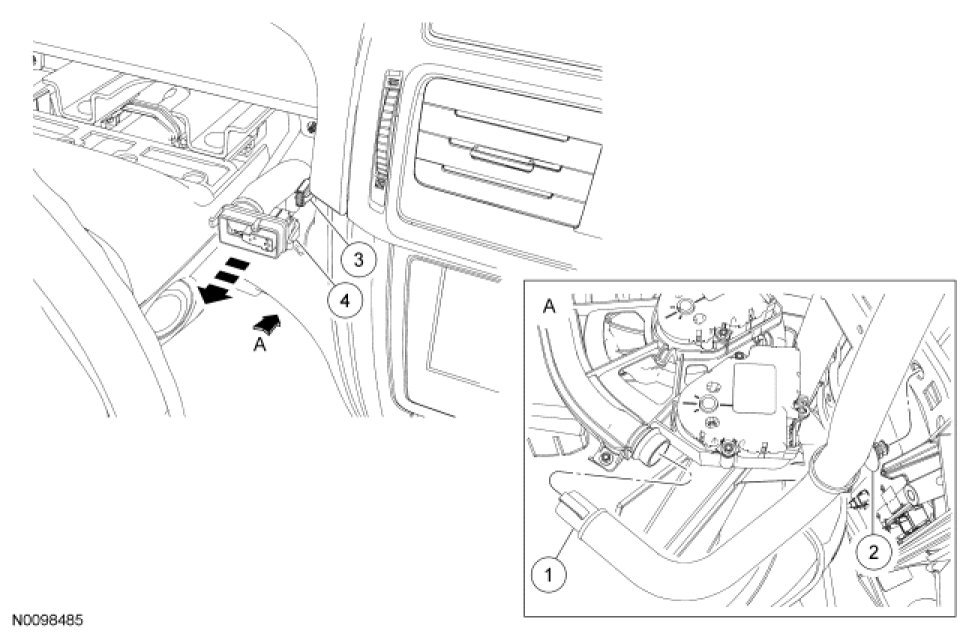 3
4
A
A
1
2
N0098485