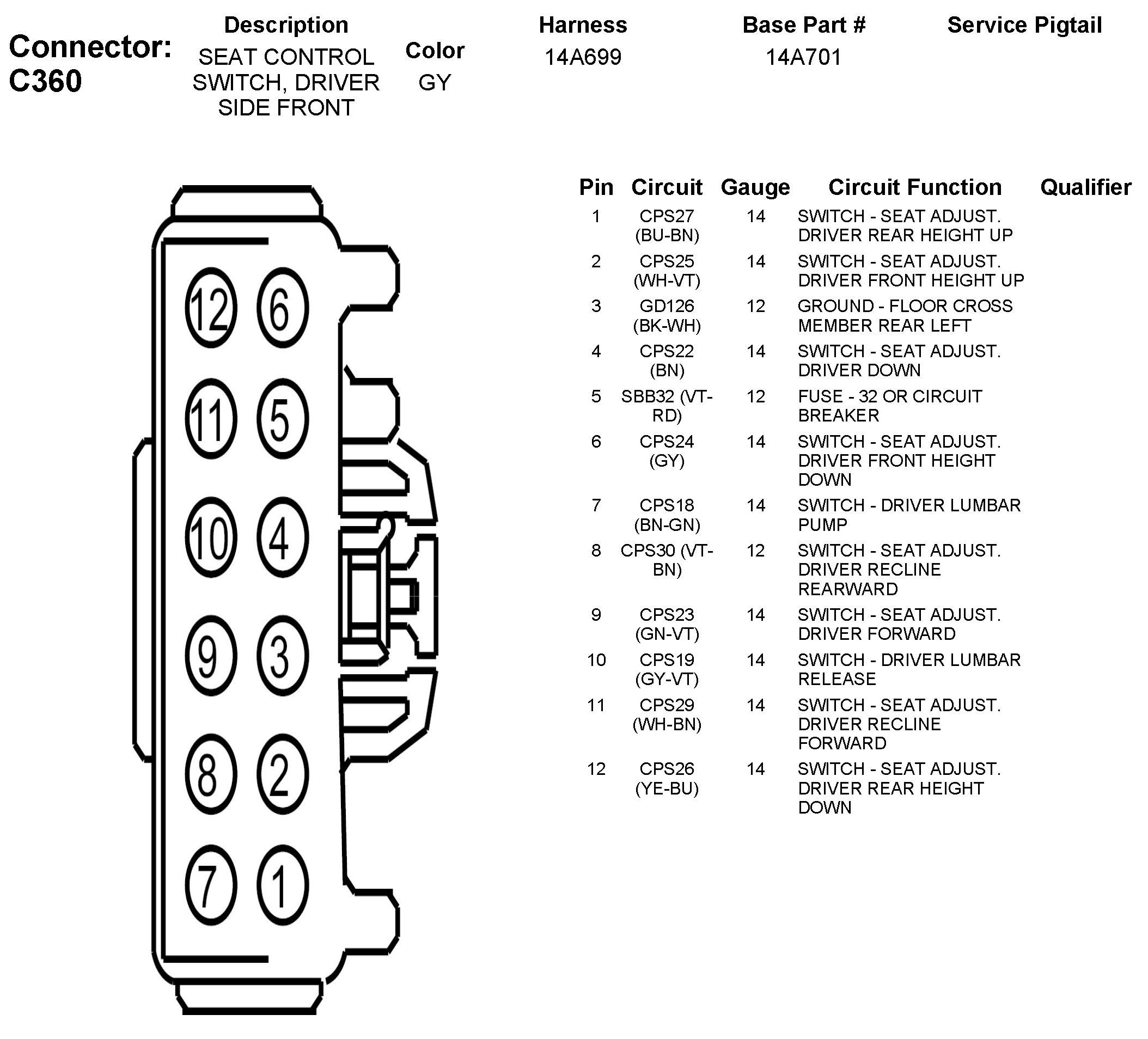 Connector: C360

| Description | Color | Harness | Base Part # | Service Pigtail |
|---|---|---|---|---|
| SEAT CONTROL SWITCH, DRIVER SIDE FRONT | GY | 14A699 | 14A701 | |

12 6
11 5
10 4
9 3
8 2
7 1

| Pin | Circuit | Gauge | Circuit Function | Qualifier |
|---|---|---|---|---|
| 1 | CPS27 (BU-BN) | 14 | SWITCH - SEAT ADJUST. DRIVER REAR HEIGHT UP | |
| 2 | CPS25 (WH-VT) | 14 | SWITCH - SEAT ADJUST. DRIVER FRONT HEIGHT UP | |
| 3 | GD126 (BK-WH) | 12 | GROUND - FLOOR CROSS MEMBER REAR LEFT | |
| 4 | CPS22 (BN) | 14 | SWITCH - SEAT ADJUST. DRIVER DOWN | |
| 5 | SBB32 (VT-RD) | 12 | FUSE - 32 OR CIRCUIT BREAKER | |
| 6 | CPS24 (GY) | 14 | SWITCH - SEAT ADJUST. DRIVER FRONT HEIGHT DOWN | |
| 7 | CPS18 (BN-GN) | 14 | SWITCH - DRIVER LUMBAR PUMP | |
| 8 | CPS30 (VT-BN) | 12 | SWITCH - SEAT ADJUST. DRIVER RECLINE REARWARD | |
| 9 | CPS23 (GN-VT) | 14 | SWITCH - SEAT ADJUST. DRIVER FORWARD | |
| 10 | CPS19 (GY-VT) | 14 | SWITCH - DRIVER LUMBAR RELEASE | |
| 11 | CPS29 (WH-BN) | 14 | SWITCH - SEAT ADJUST. DRIVER RECLINE FORWARD | |
| 12 | CPS26 (YE-BU) | 14 | SWITCH - SEAT ADJUST. DRIVER REAR HEIGHT DOWN | |