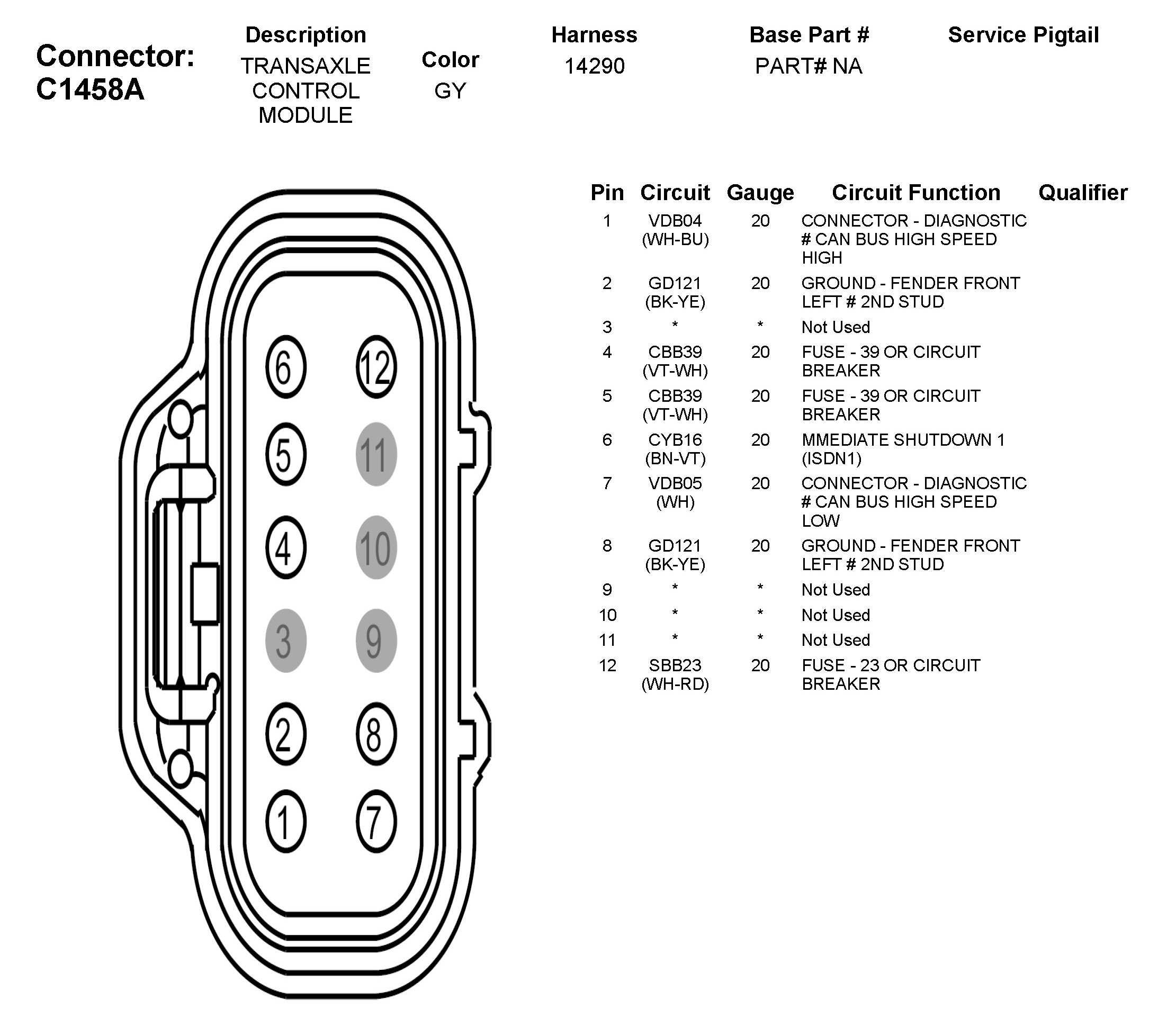 Connector: C1458A

| Description | Color | Harness | Base Part # | Service Pigtail |
|---|---|---|---|---|
| TRANSAXLE CONTROL MODULE | GY | 14290 | PART# NA | |

6 12
5 11
4 10
3 9
2 8
1 7

| Pin | Circuit | Gauge | Circuit Function | Qualifier |
|---|---|---|---|---|
| 1 | VDB04 (WH-BU) | 20 | CONNECTOR - DIAGNOSTIC # CAN BUS HIGH SPEED HIGH | |
| 2 | GD121 (BK-YE) | 20 | GROUND - FENDER FRONT LEFT # 2ND STUD | |
| 3 | * | * | Not Used | |
| 4 | CBB39 (VT-WH) | 20 | FUSE - 39 OR CIRCUIT BREAKER | |
| 5 | CBB39 (VT-WH) | 20 | FUSE - 39 OR CIRCUIT BREAKER | |
| 6 | CYB16 (BN-VT) | 20 | MMEDIATE SHUTDOWN 1 (ISDN1) | |
| 7 | VDB05 (WH) | 20 | CONNECTOR - DIAGNOSTIC # CAN BUS HIGH SPEED LOW | |
| 8 | GD121 (BK-YE) | 20 | GROUND - FENDER FRONT LEFT # 2ND STUD | |
| 9 | * | * | Not Used | |
| 10 | * | * | Not Used | |
| 11 | * | * | Not Used | |
| 12 | SBB23 (WH-RD) | 20 | FUSE - 23 OR CIRCUIT BREAKER | |